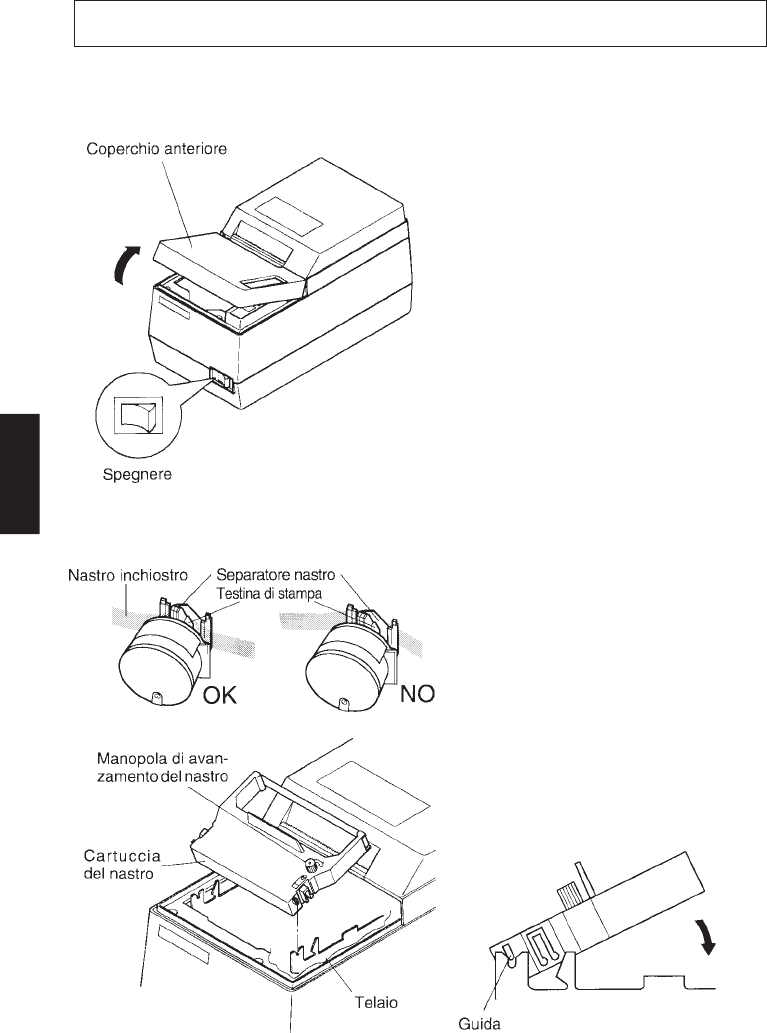 Coperchio anteriore

Spegnere

Nastro inchiostro

Separatore nastro

Testina di stampa

OK

NO

Manopola di avanzamento del nastro

Cartuccia del nastro

Telaio

Guida