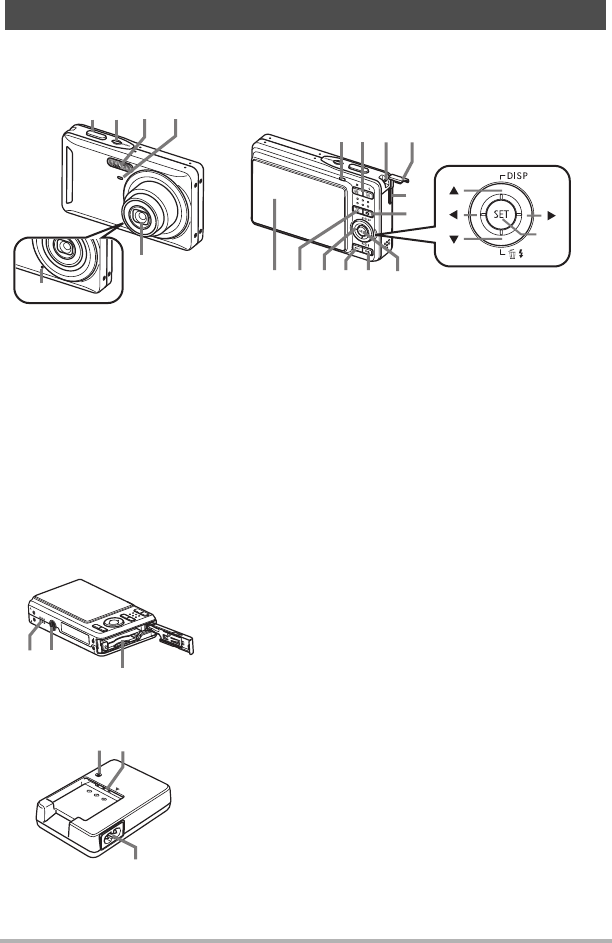 DISP

SET