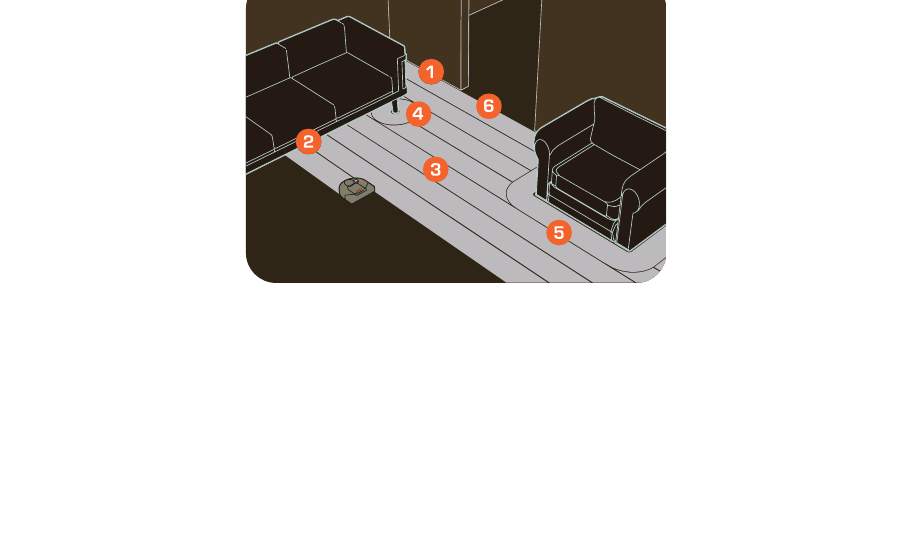 1
6
4
2
3
5