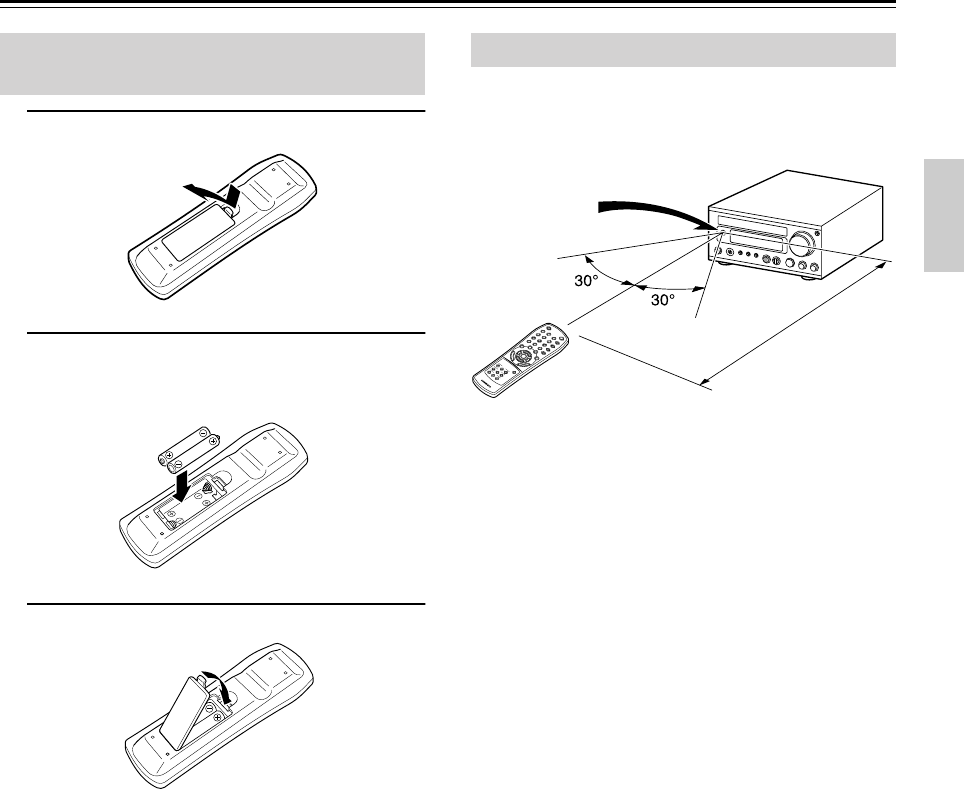 30°

30°