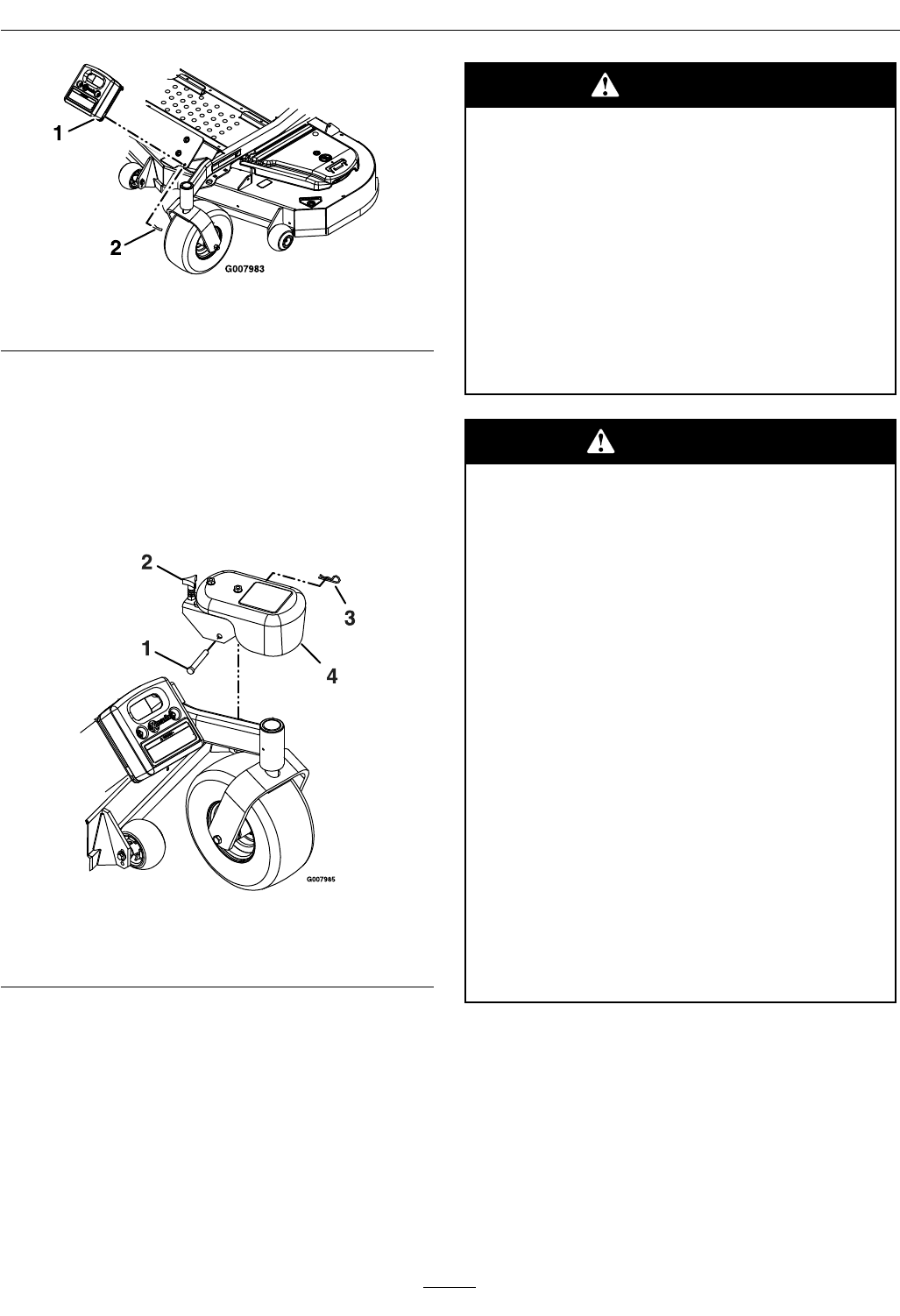 1

2

G007983

2

3

1

4

G007985