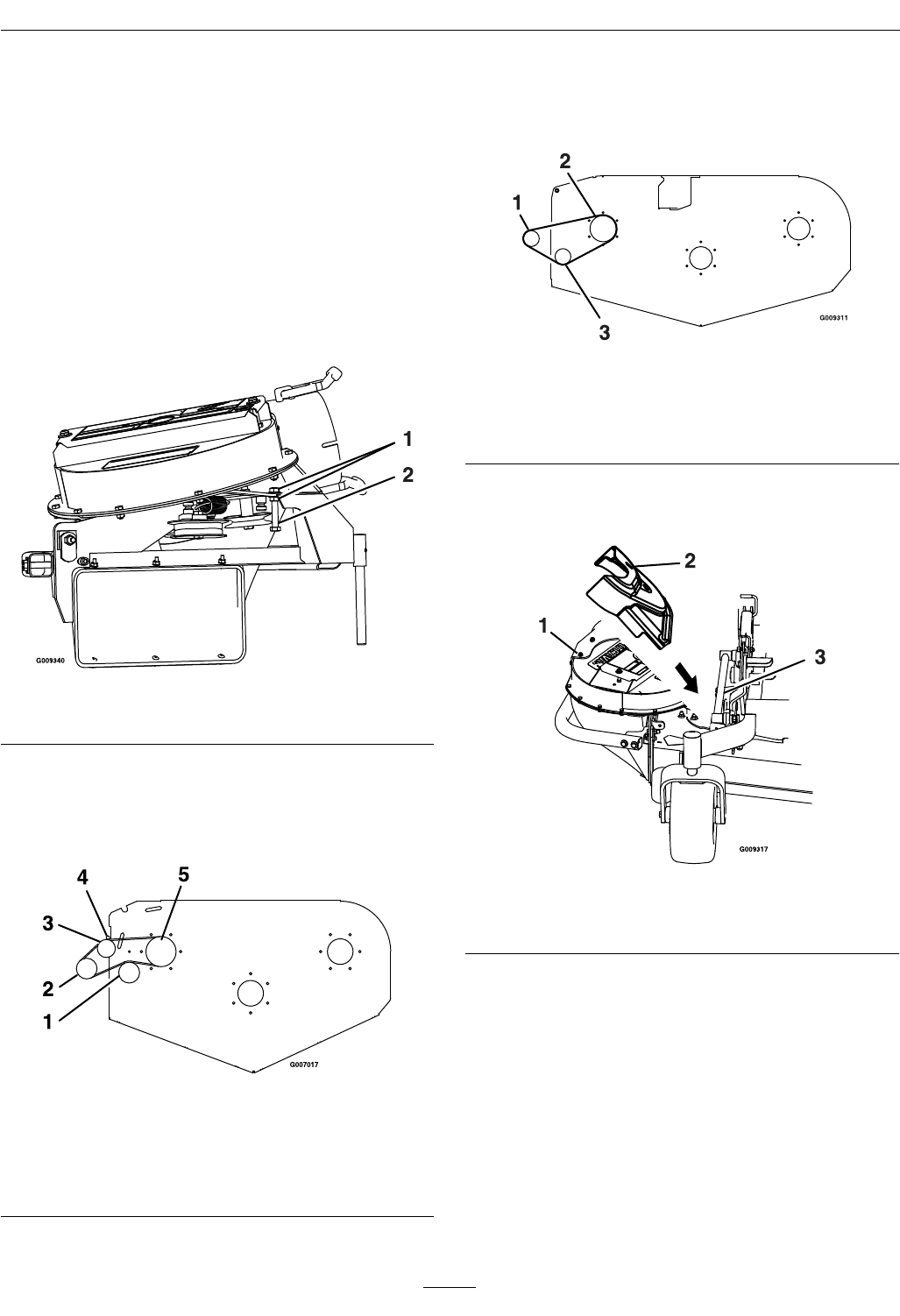 1
2
G009340

4
5
3
2
1
G007017

2
1
3
G009311

2
1
3
G009317