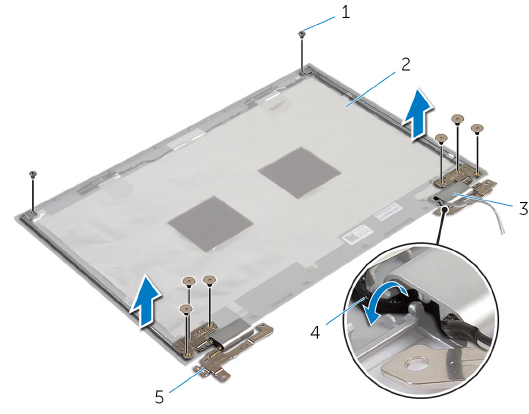 1
2
3
4
5