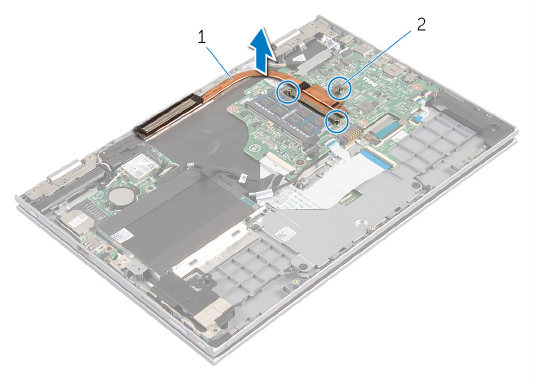 1
2