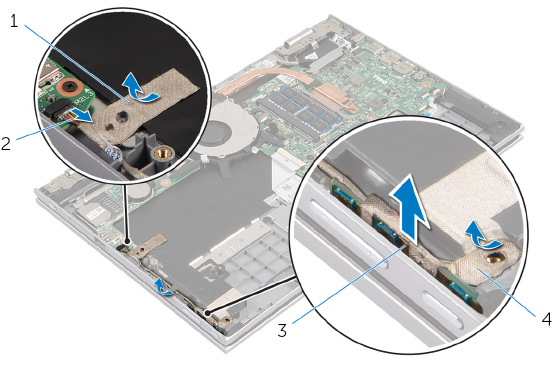 1

2

3

4