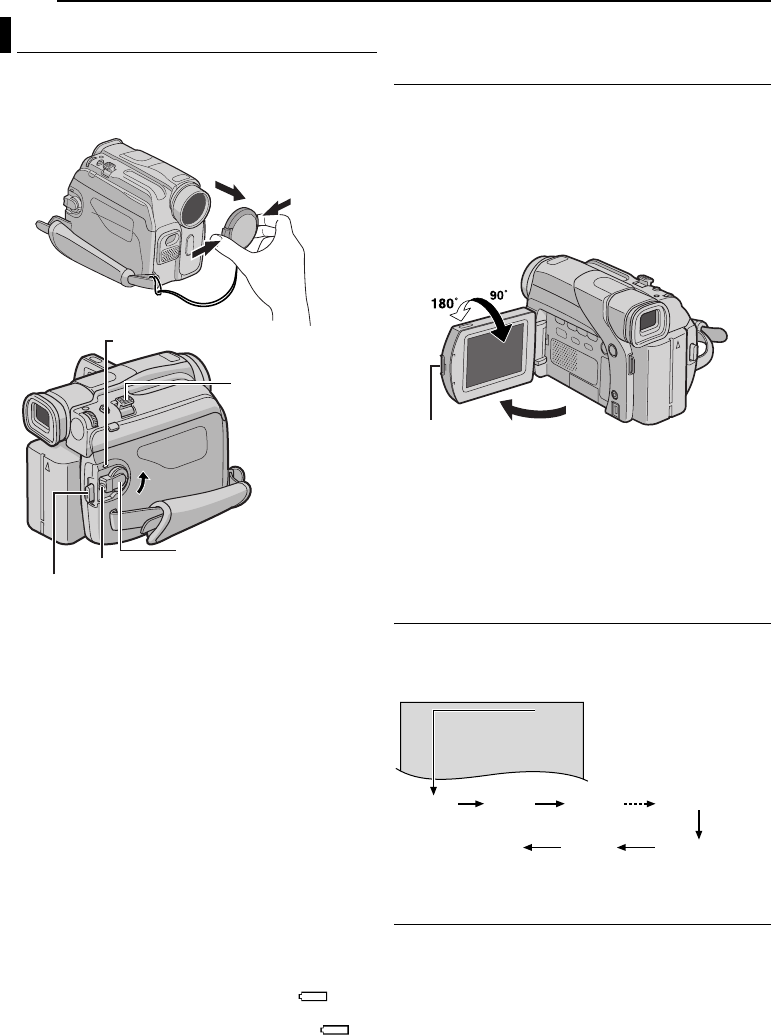 180°

90°