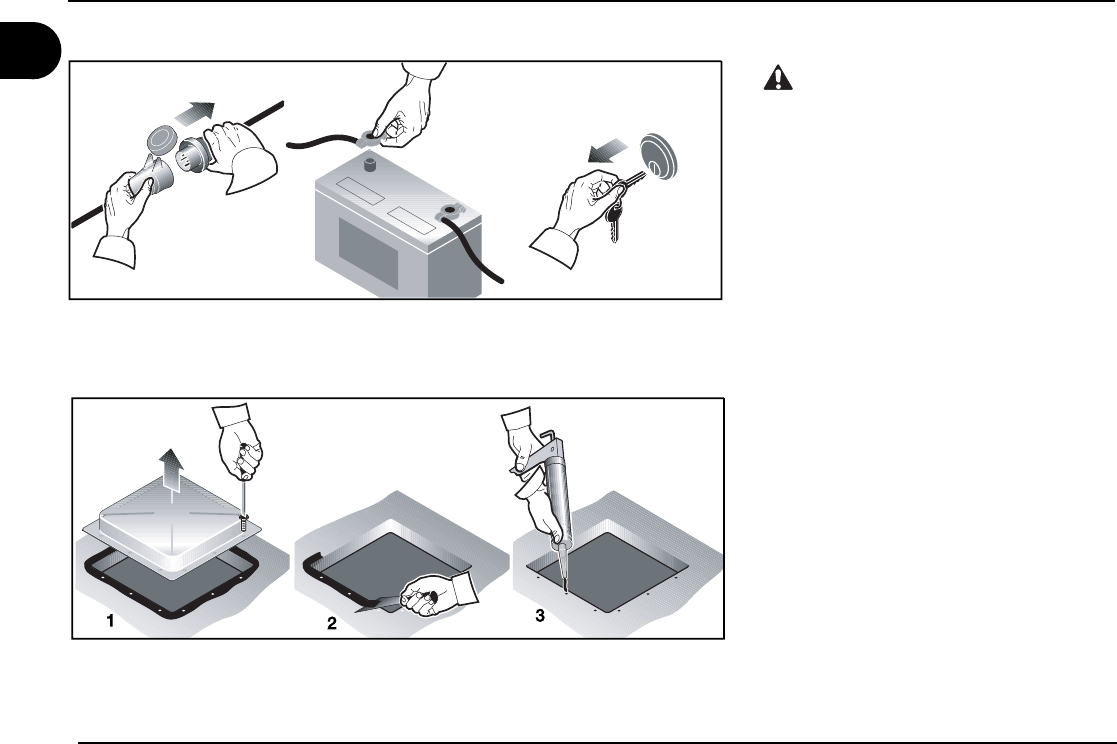 1

2

3