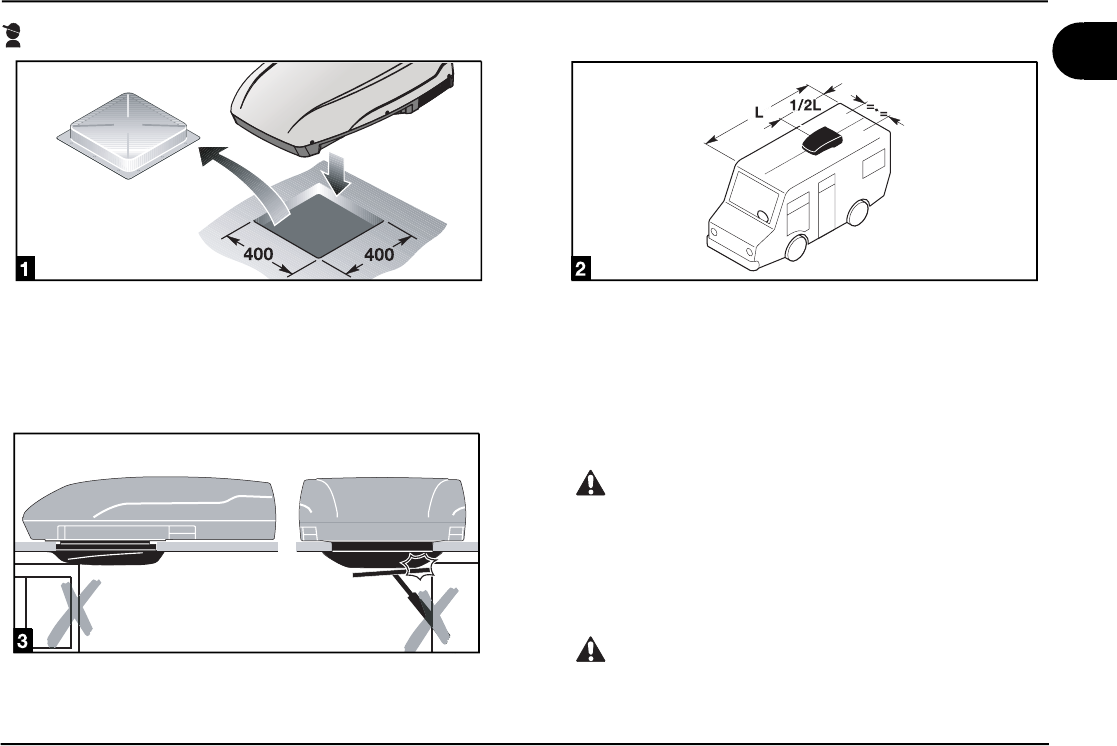 400

400

1

L

1/2L

=

=

2

3