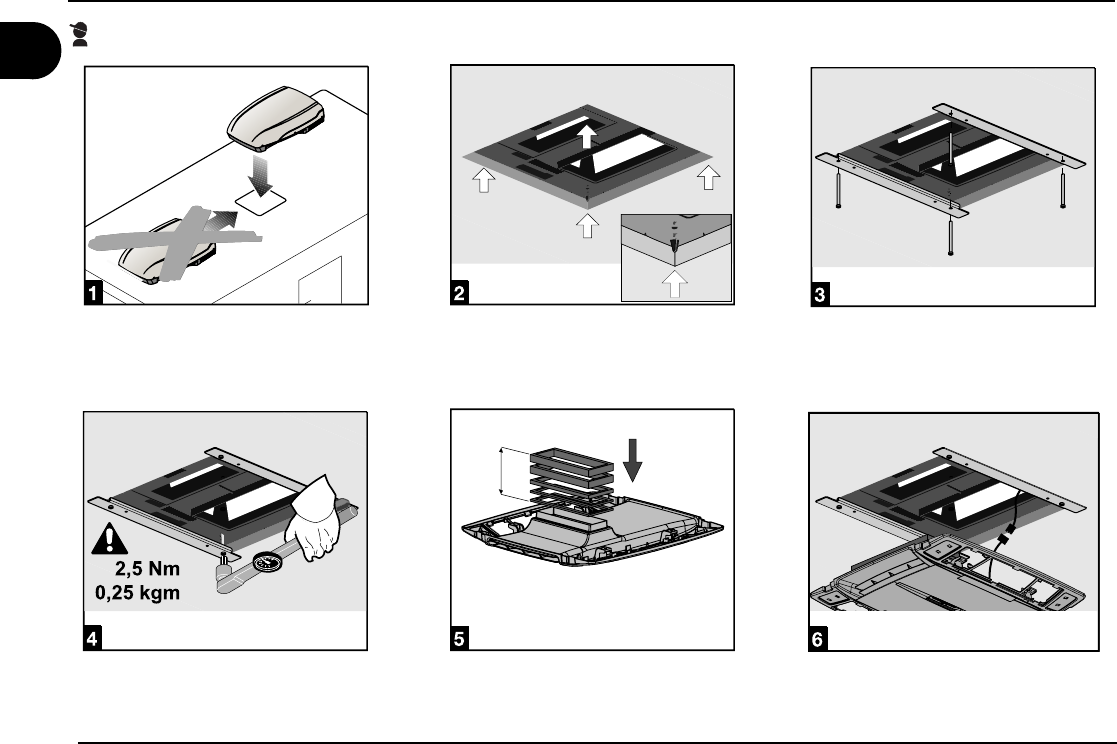 1

2

3

2,5 Nm
0,25 kgm

4

5

6