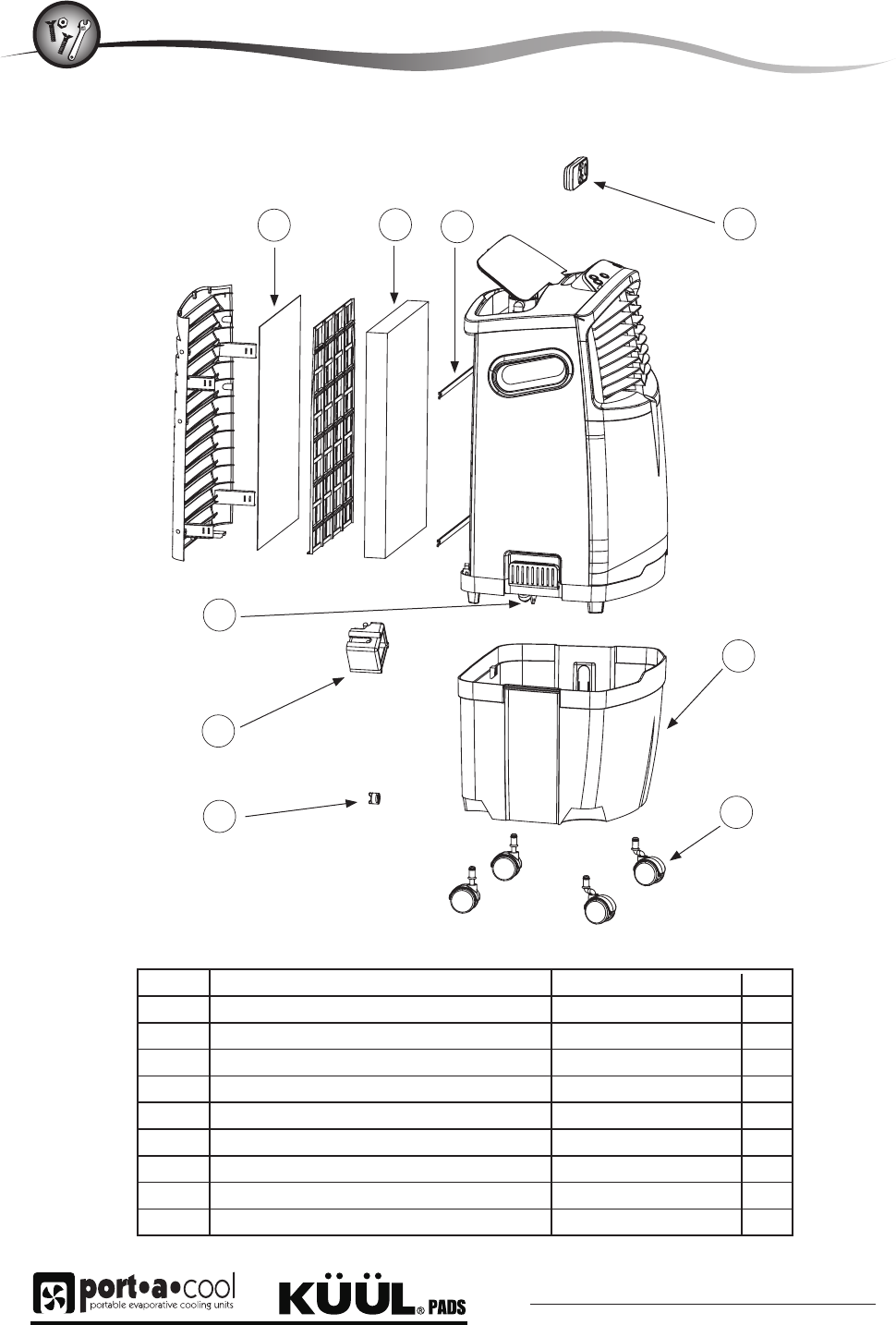 port•a•cool
portable evaporative cooling units

KÜÜL® PADS