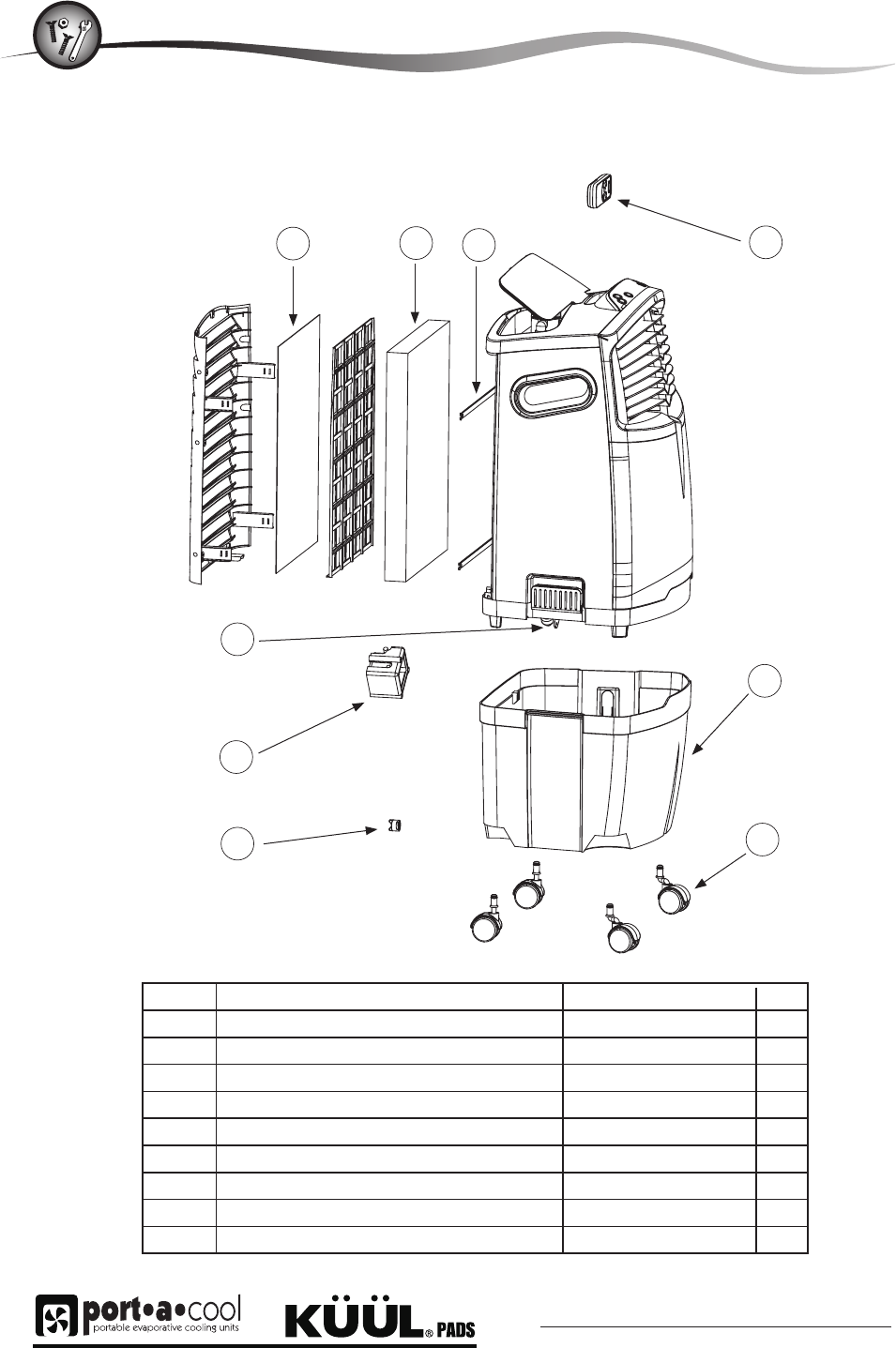 port•a•cool
portable evaporative cooling units

KÜÜL® PADS