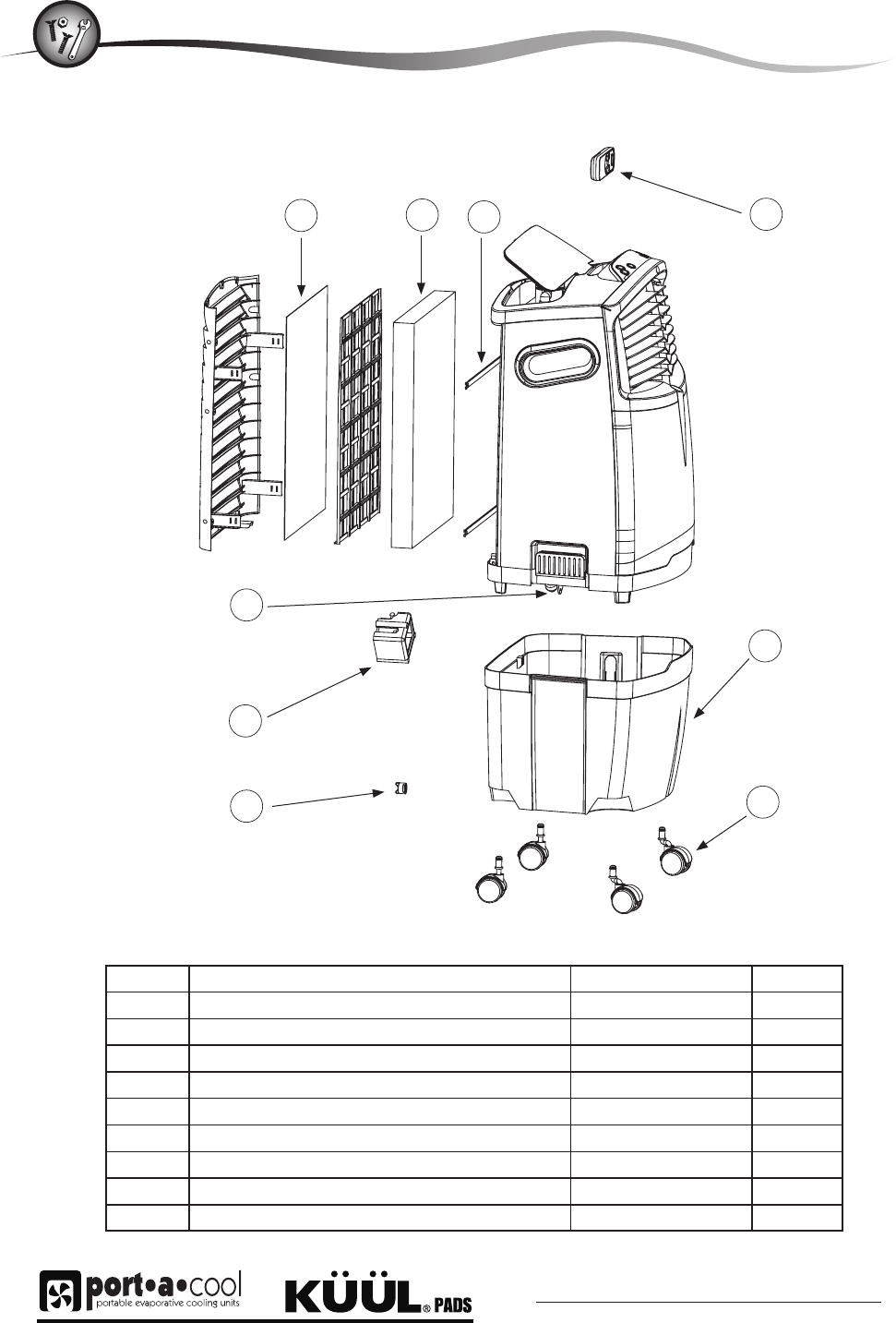 port•a•cool
portable evaporative cooling units

KÜÜL® PADS