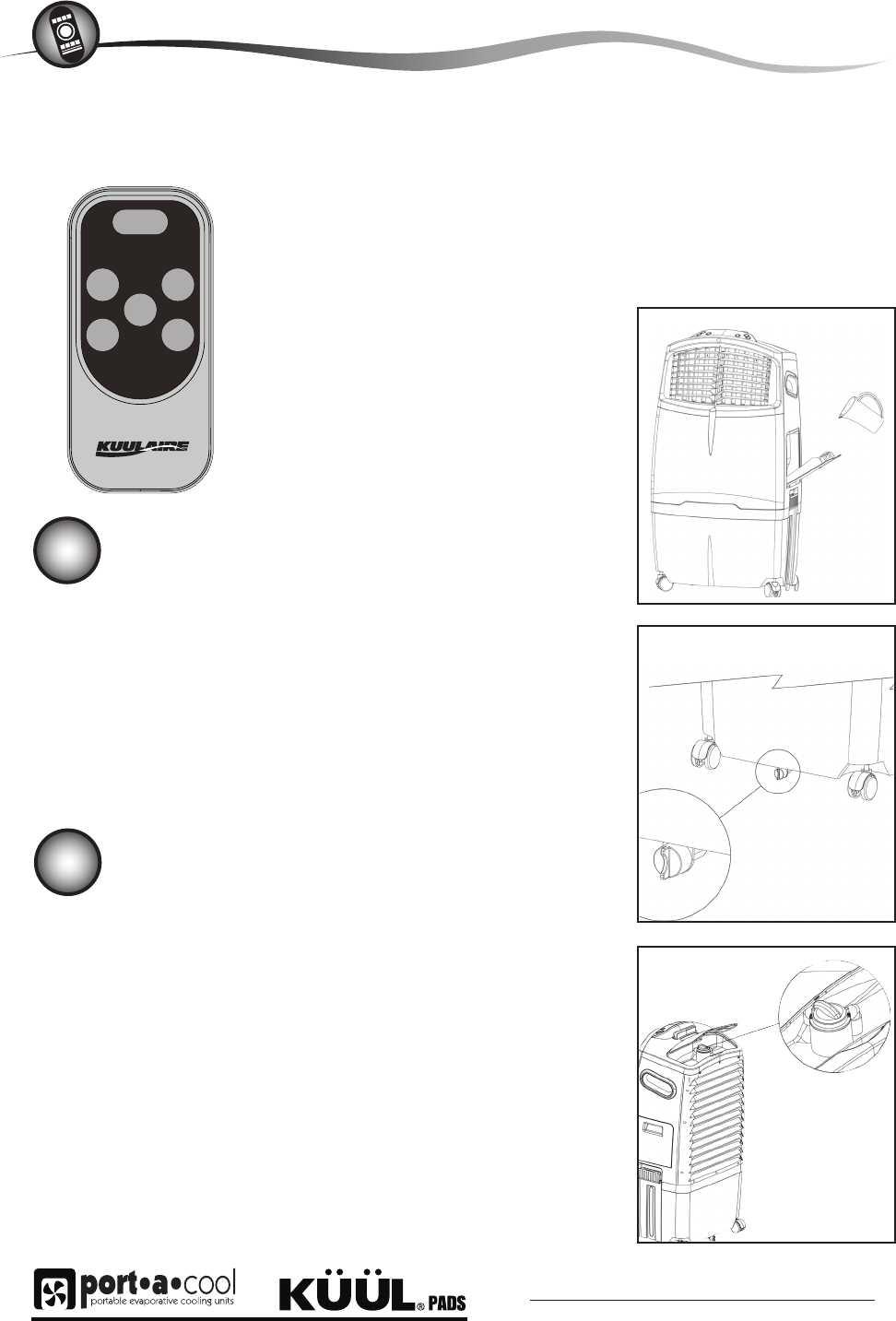 KUULAIRE

port•a•cool
portable evaporative cooling units

KÜÜL® PADS