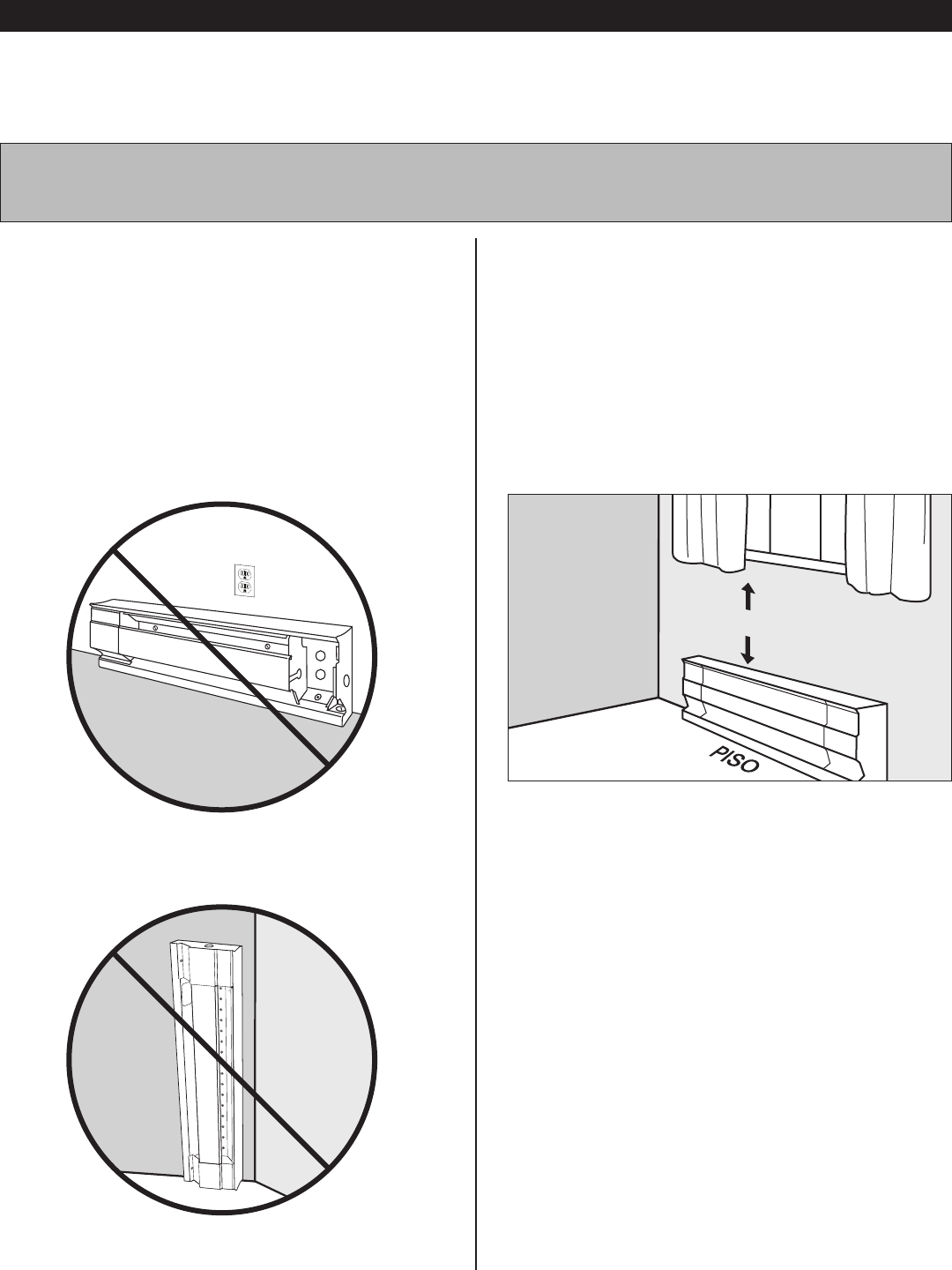 PISO