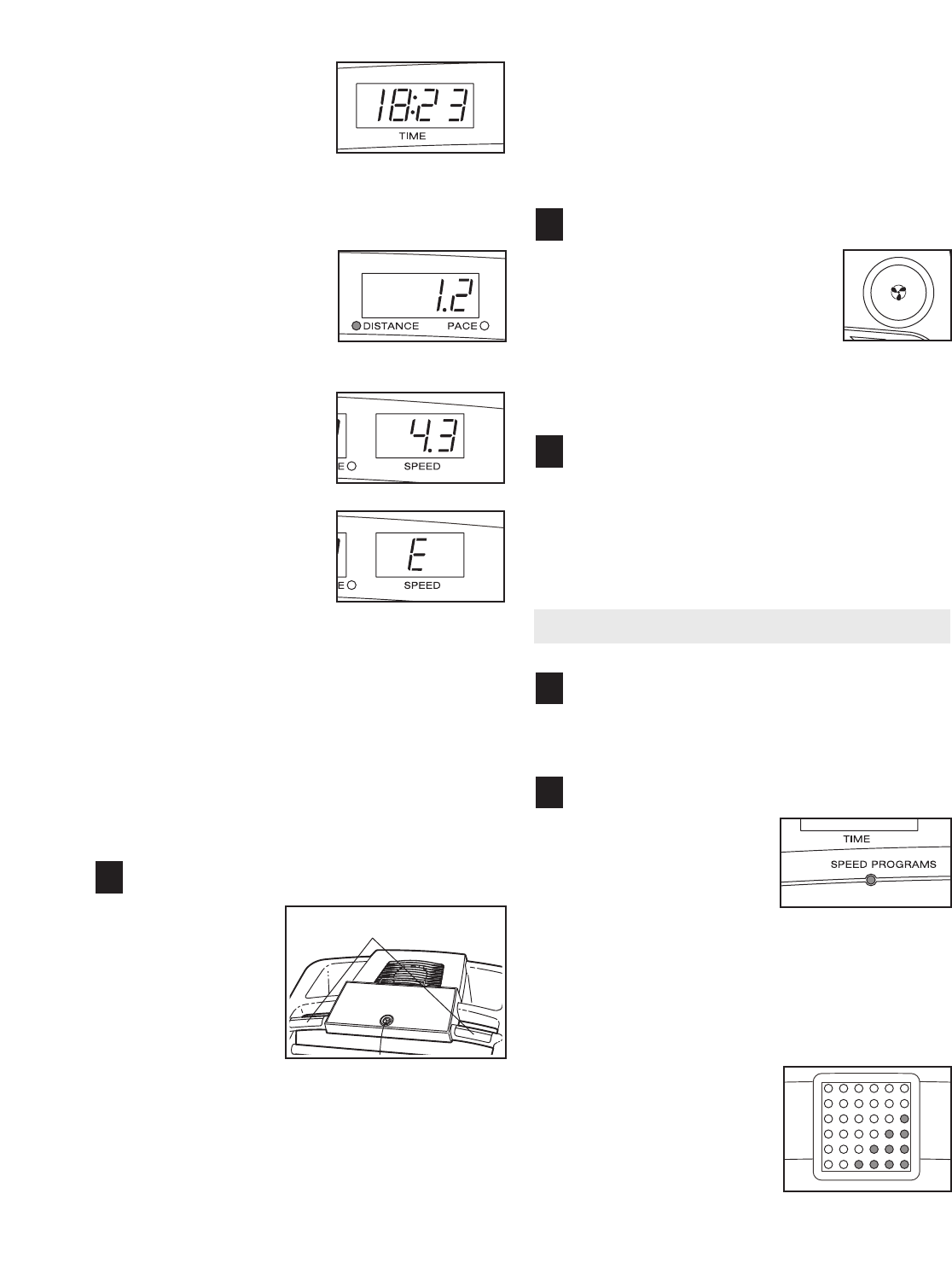 18:23
TIME

1.2
DISTANCE PACE

4.3
E SPEED

E
E SPEED

TIME
SPEED PROGRAMS