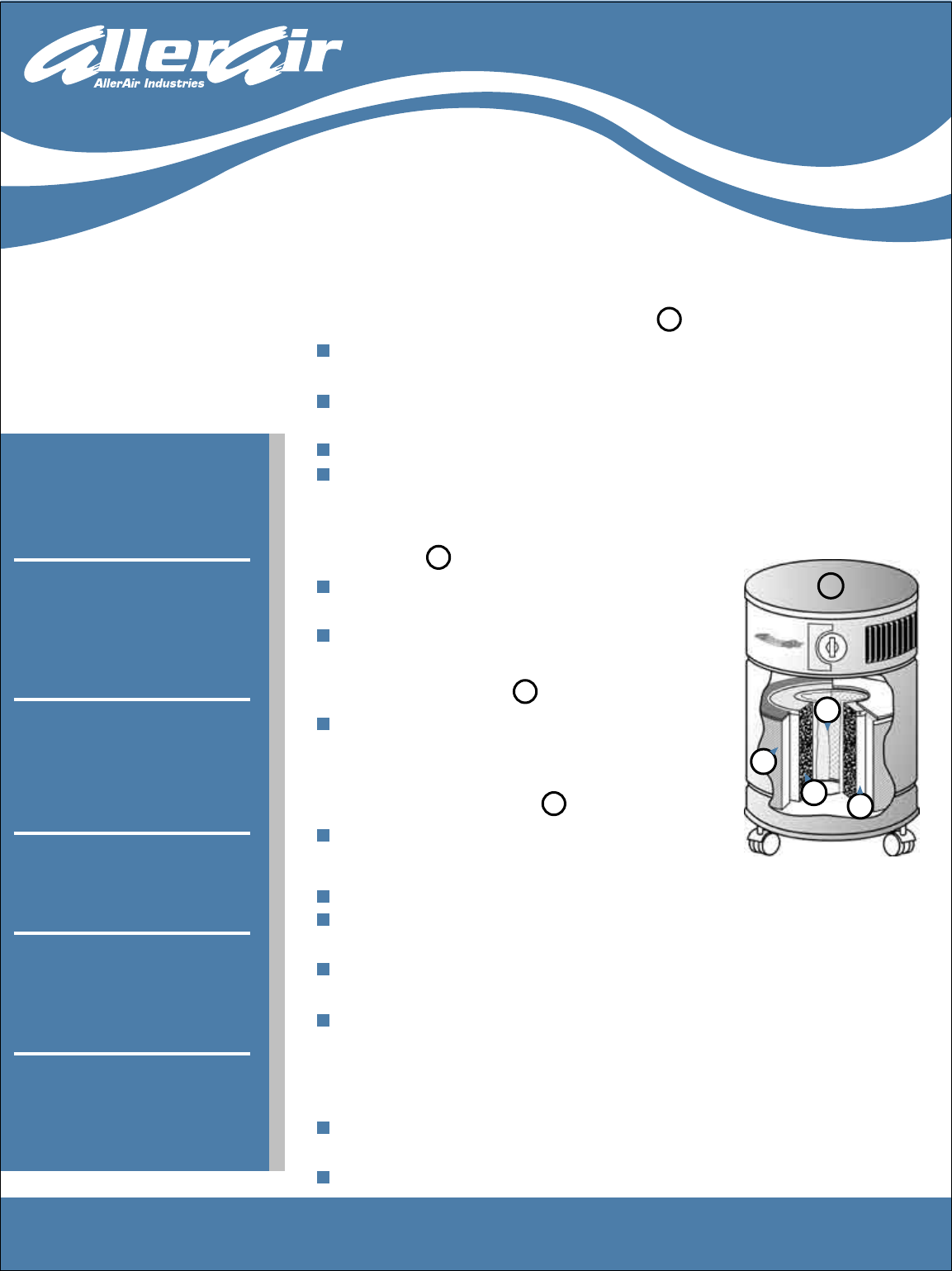 AllerAir

AllerAir Industries