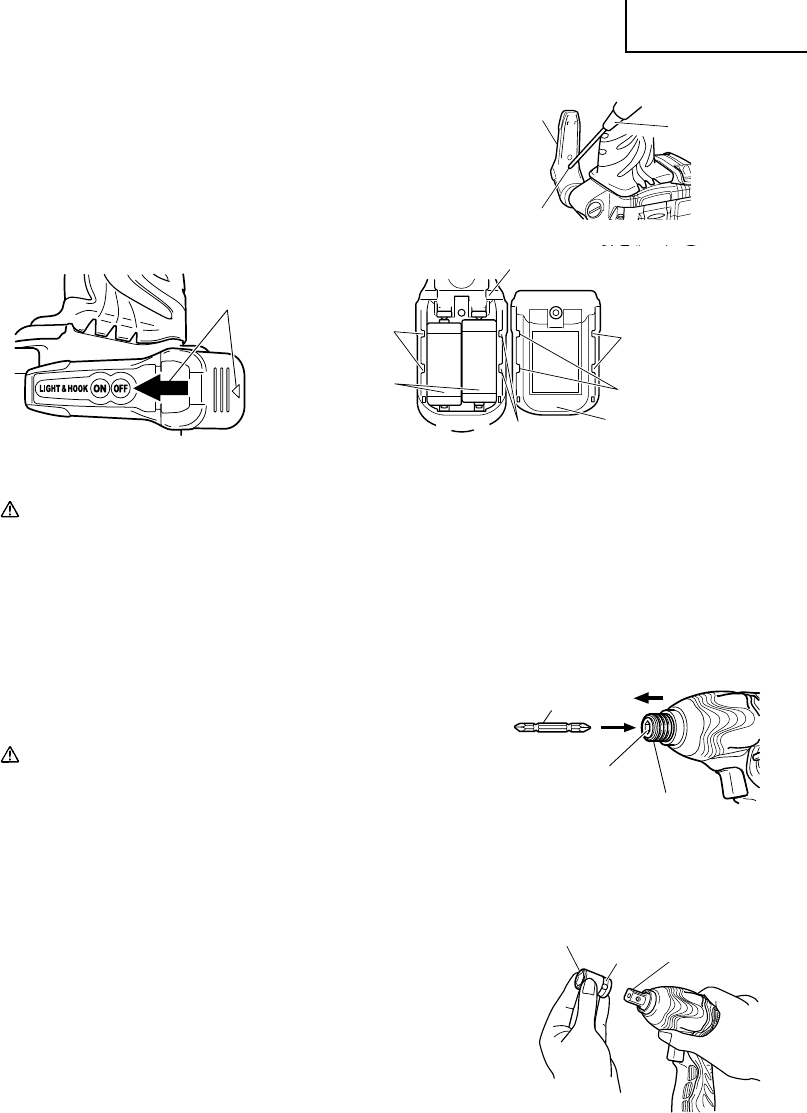 LIGHT & HOOK ON OFF