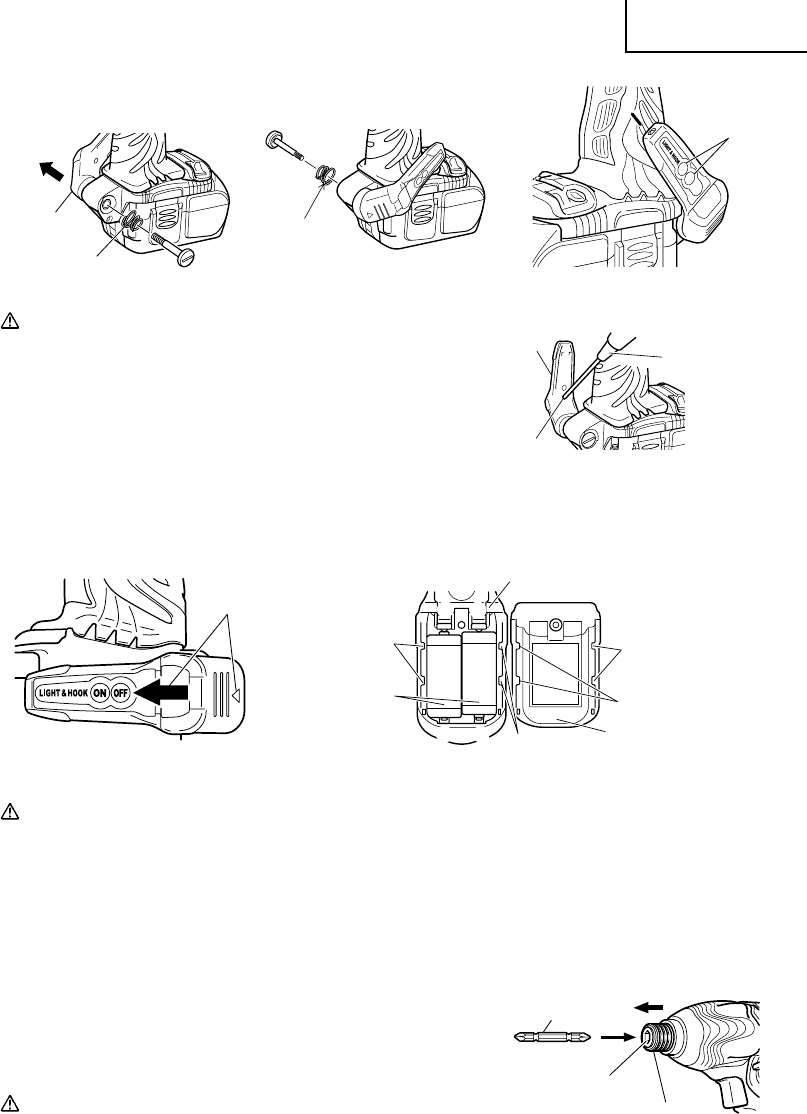 LIGHT & HOOK

LIGHT & HOOK ON OFF