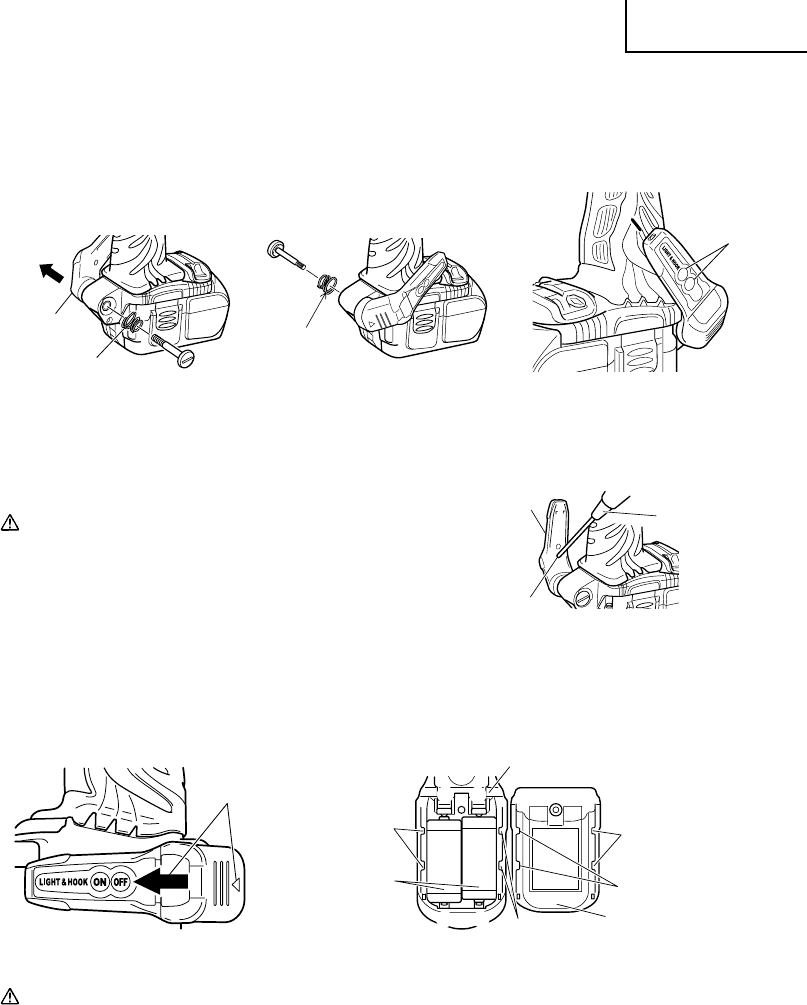 LIGHT & HOOK
LIGHT & HOOK ON OFF