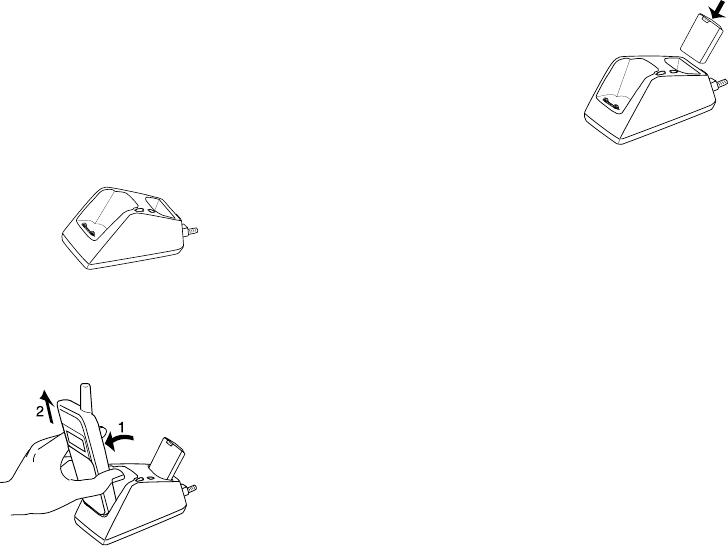 2
1