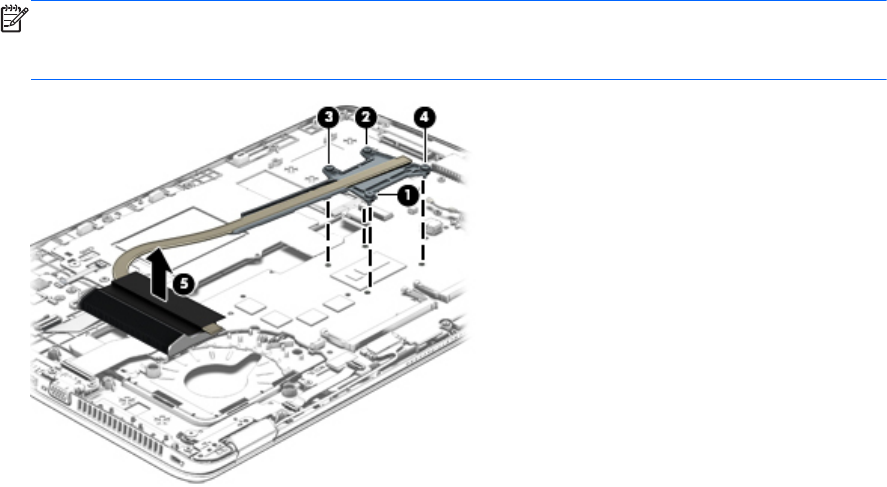 3
2
4
1
5