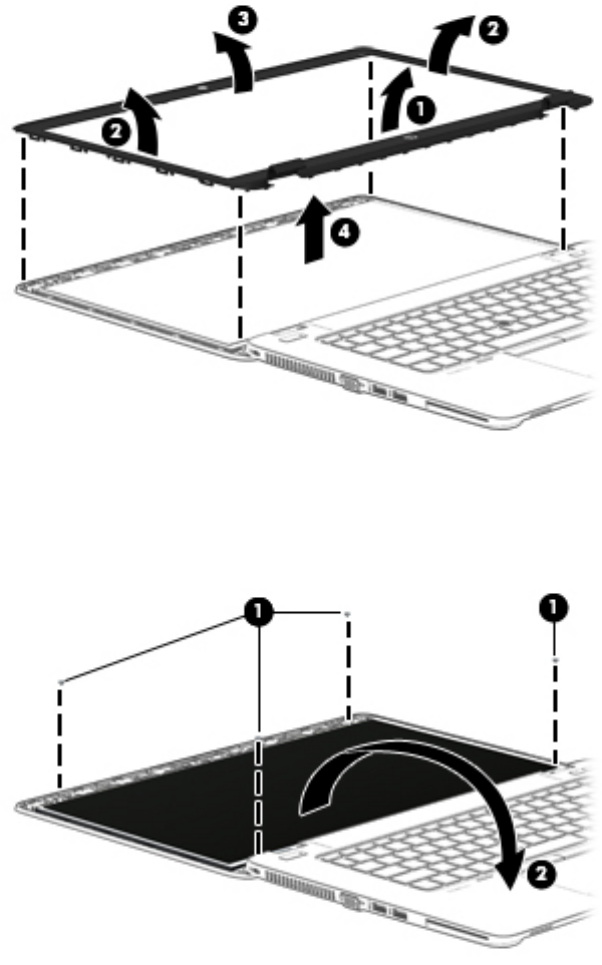 3
2
2
1
4

1
1
2