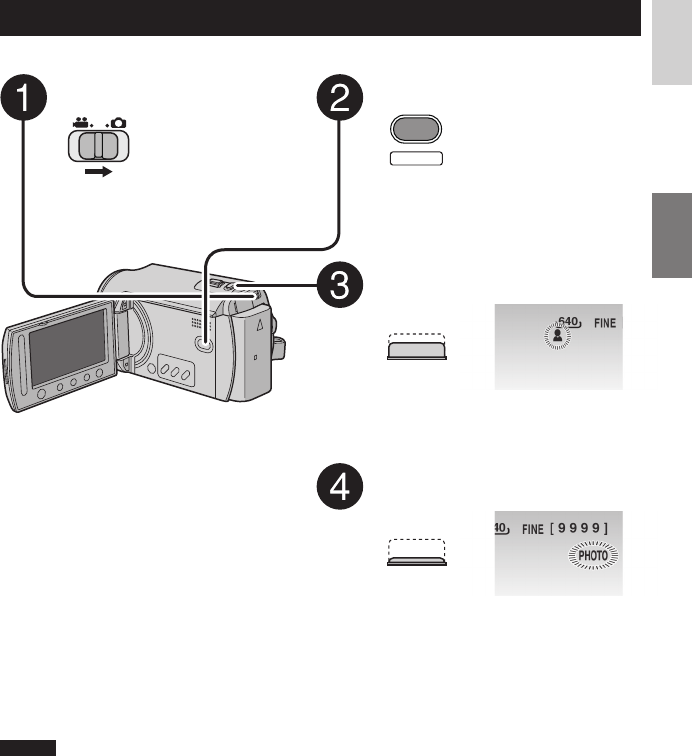 1

2

3

640 FINE

4

40 FINE [ 9 9 9 9 ]

PHOTO