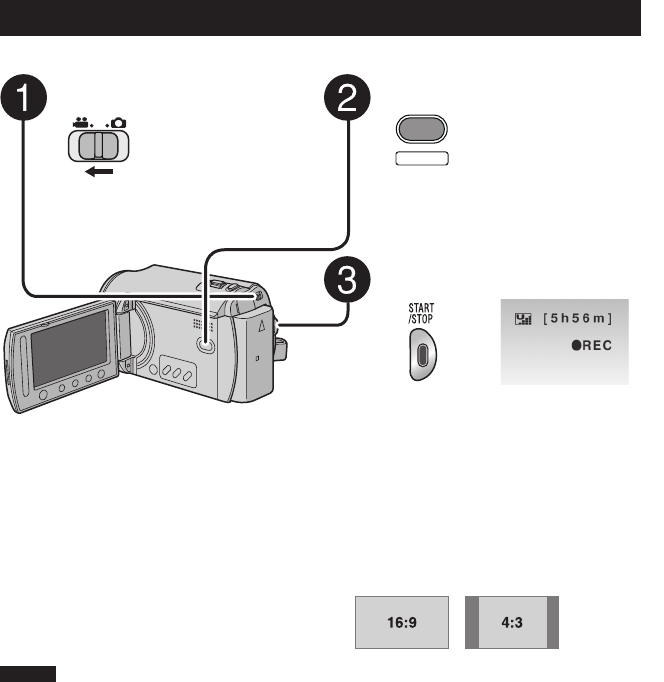 1

2

3

START
/STOP

[5h56m]

●REC

16:9

4:3