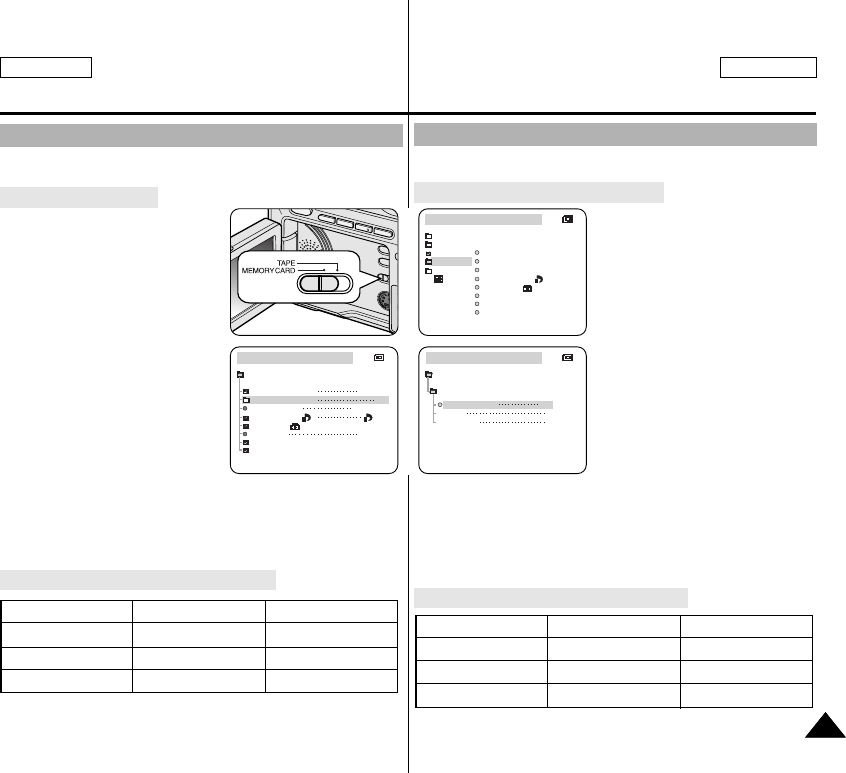 TAPE
MEMORY CARD