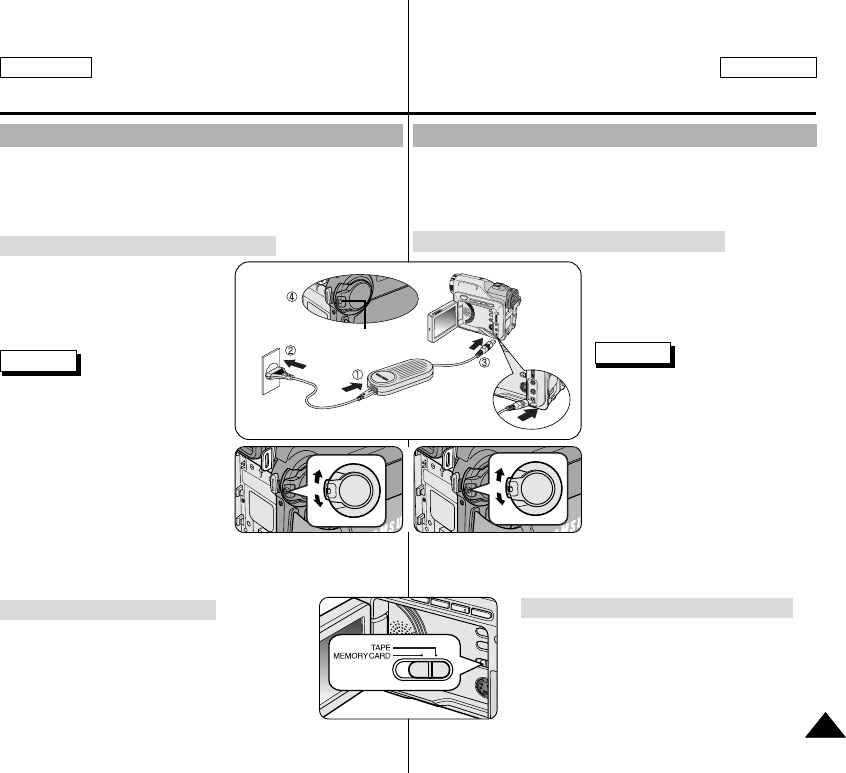 ④
②
①
③
TAPE
MEMORY CARD