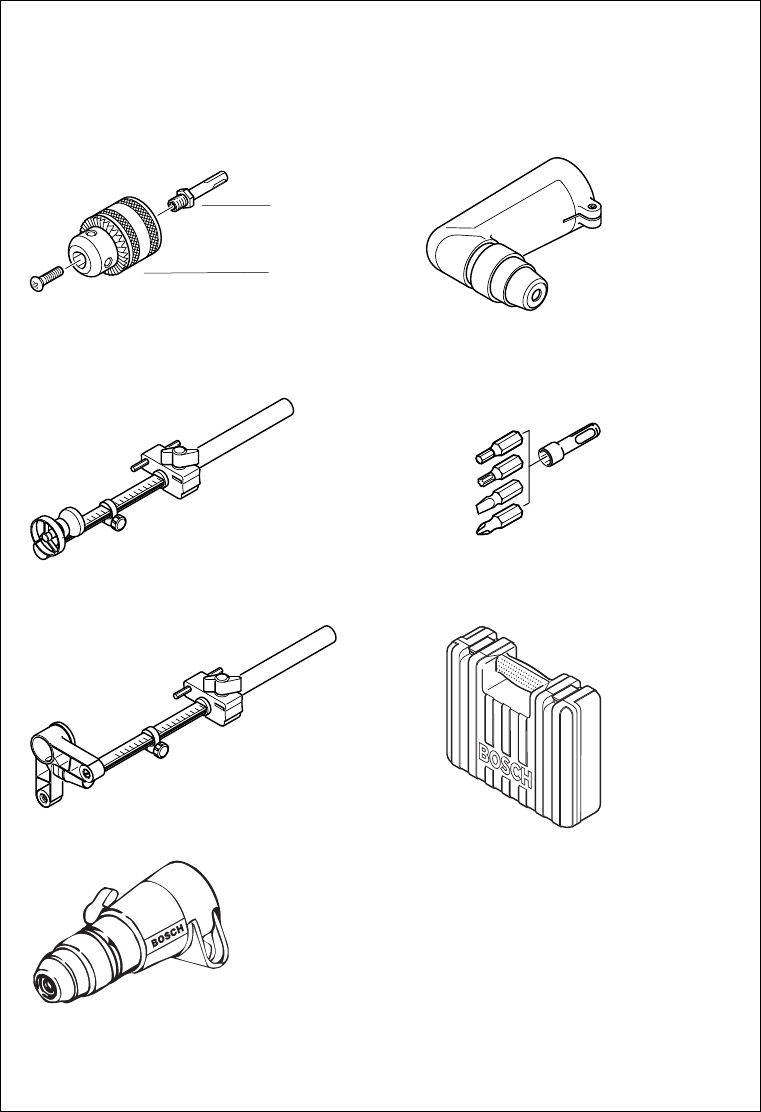 BOSCH

BOSCH