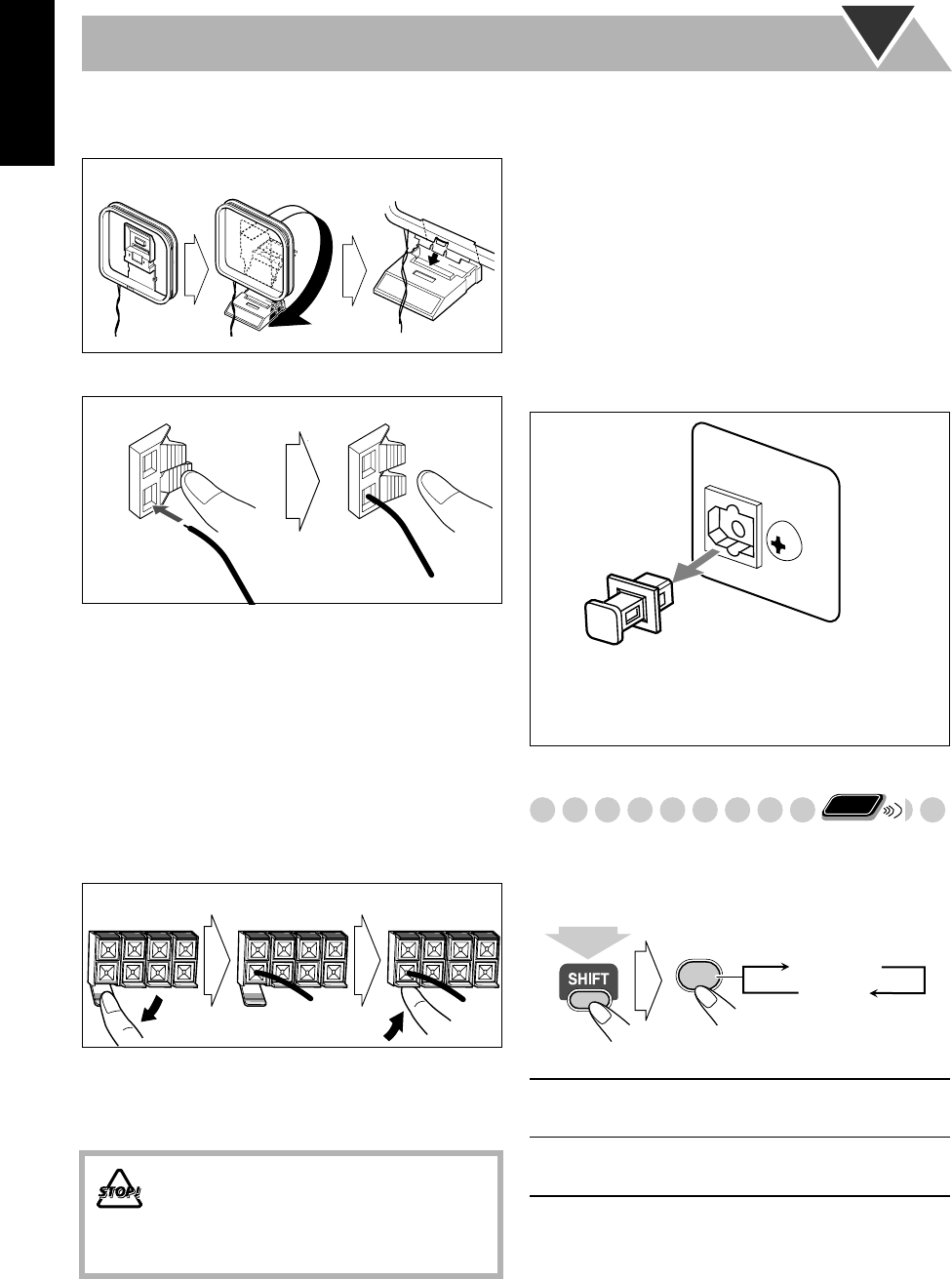 SHIFT

STOP!