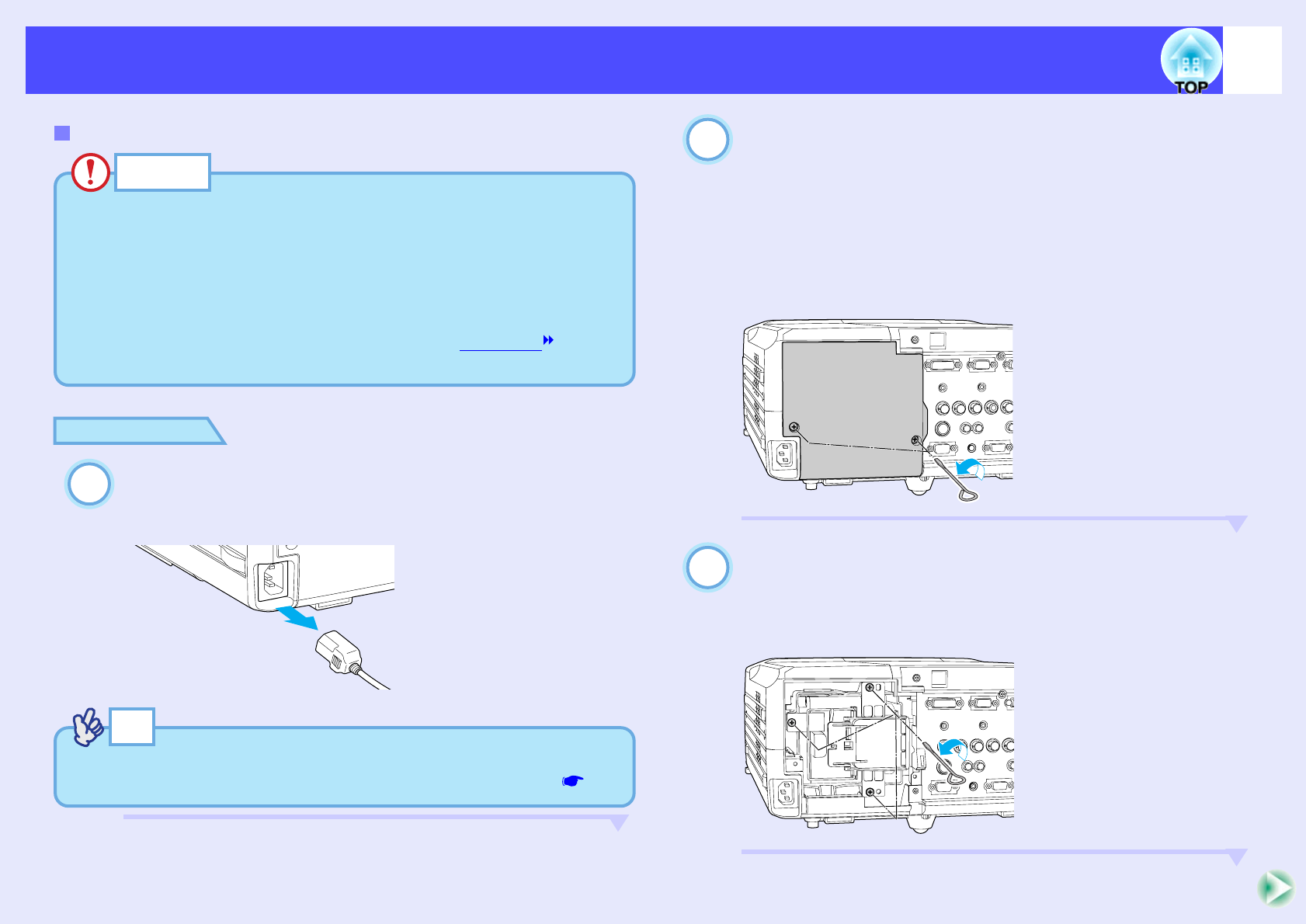 TOP