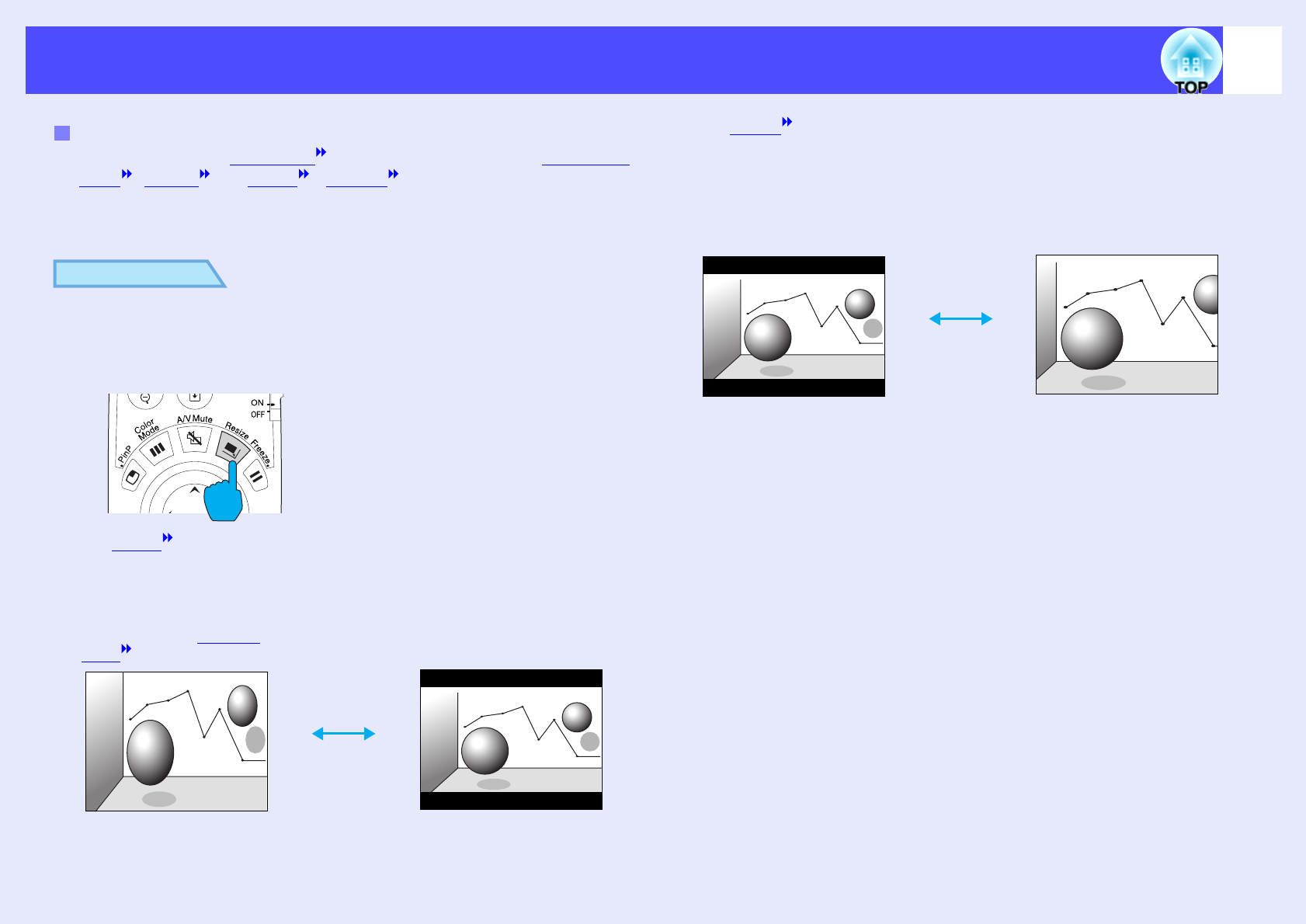 TOP

ON
OFF
PinP
Color Mode
A/V Mute
Resize
Freeze