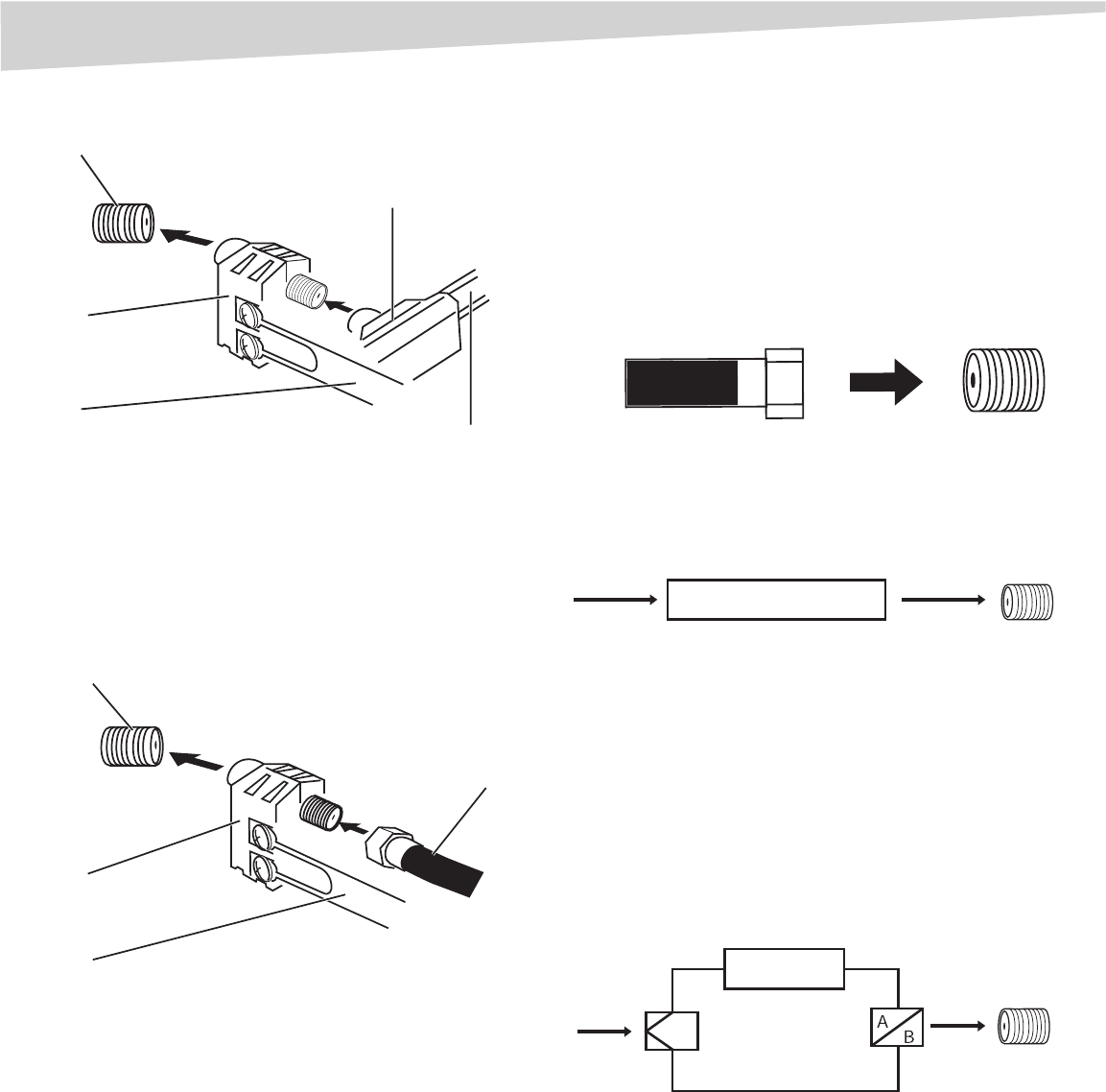 A
B