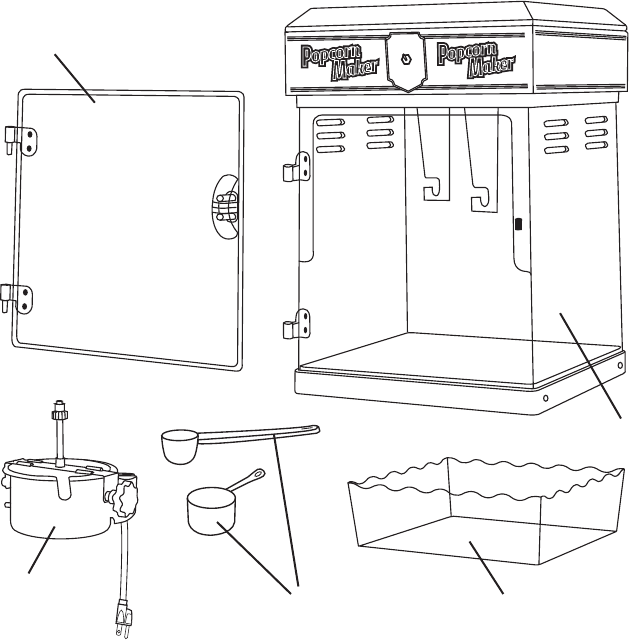 Popcorn Maker
Popcorn Maker