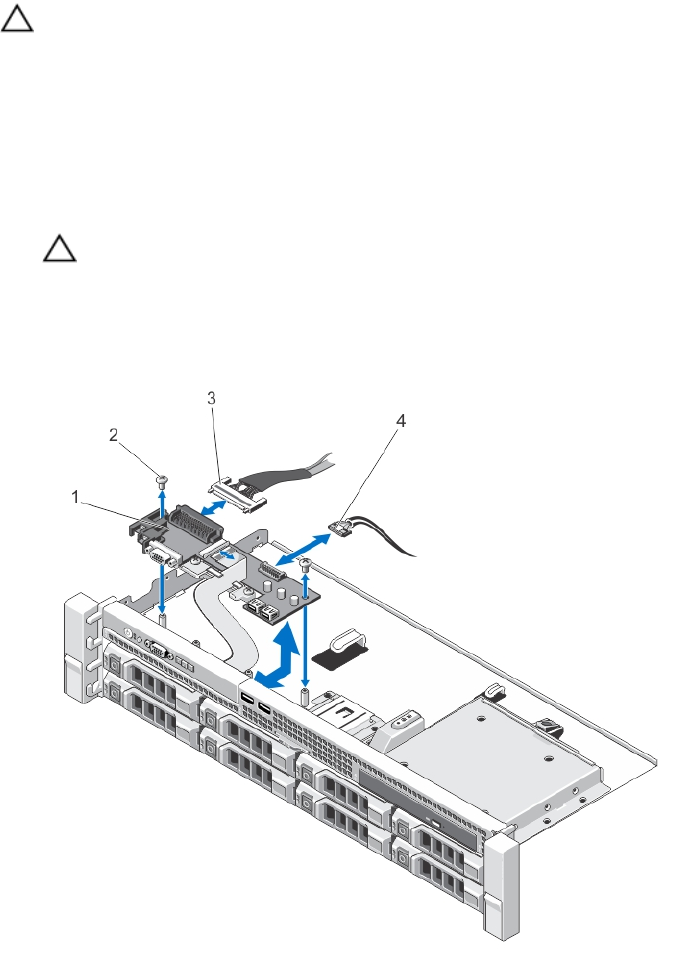 3

2

4

1