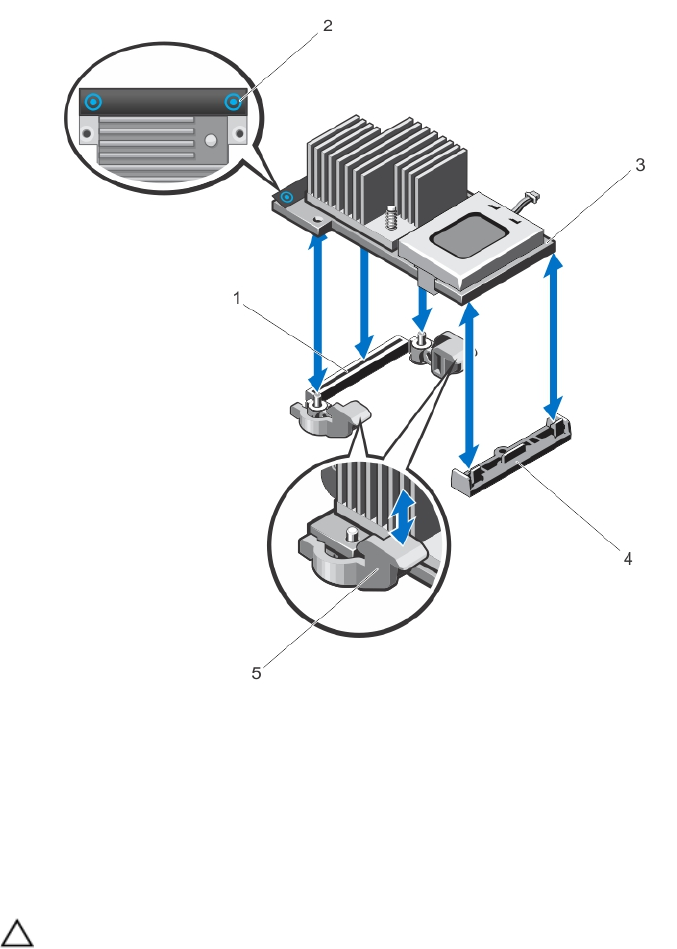 2

3

1

4

5