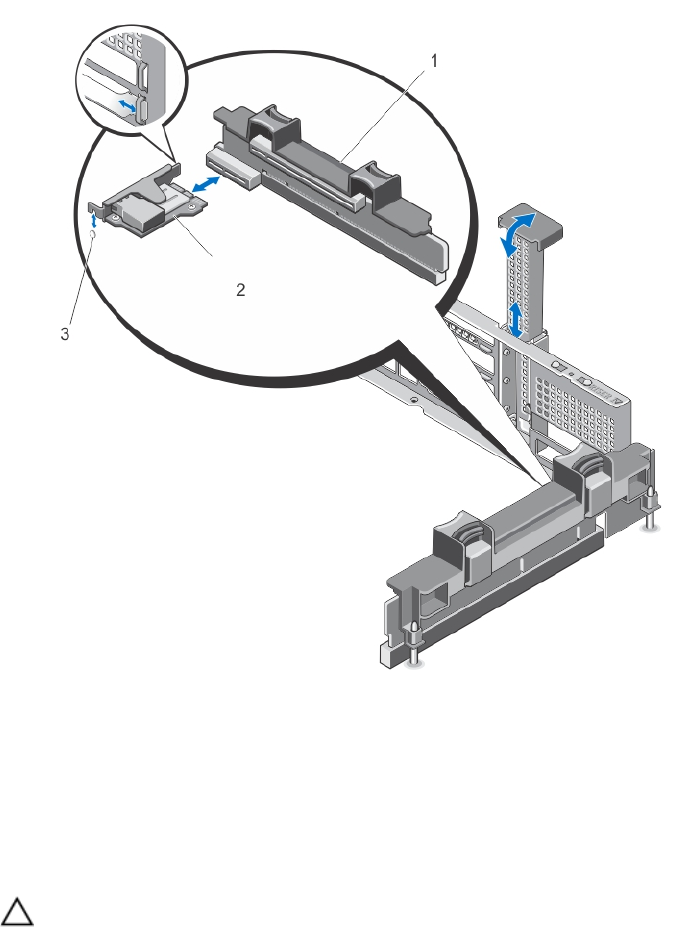 1

2

3