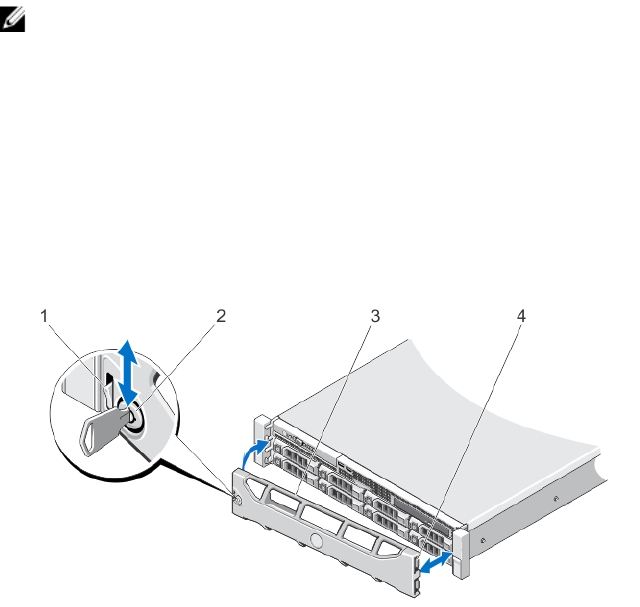 1
2
3
4