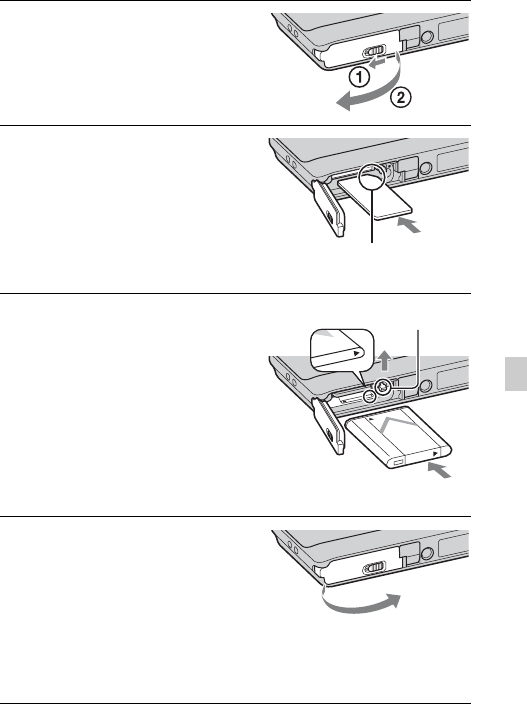 ①
②