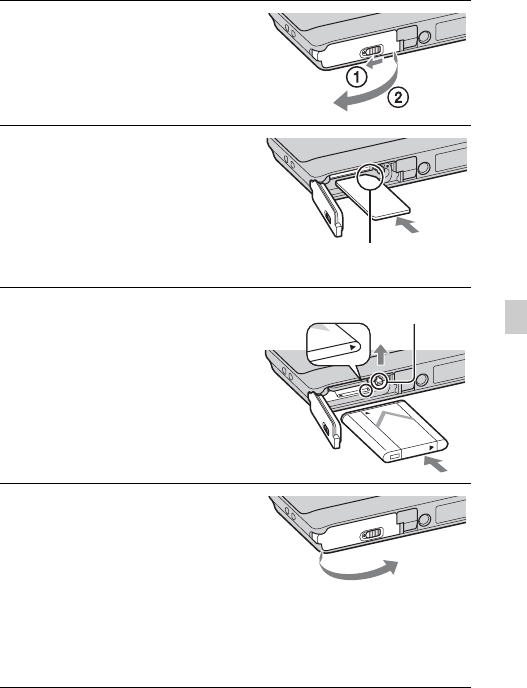 ①
②