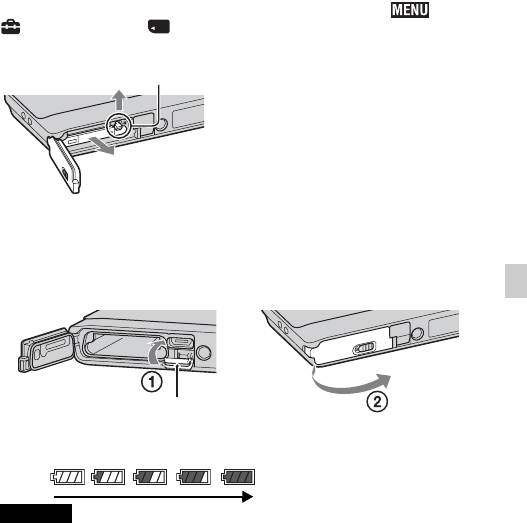 MENU

①

②