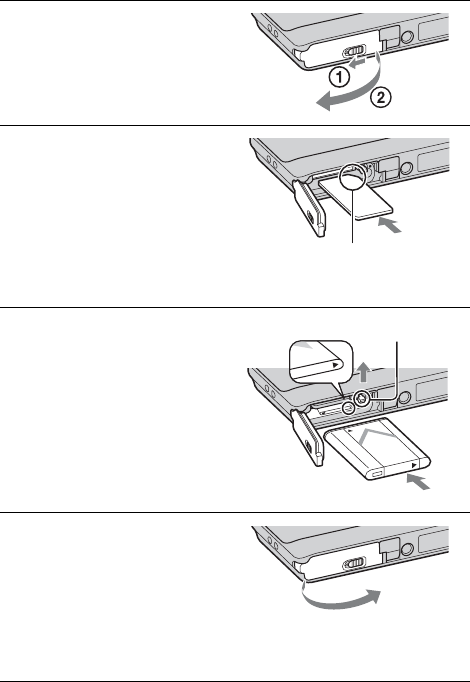 ①
②