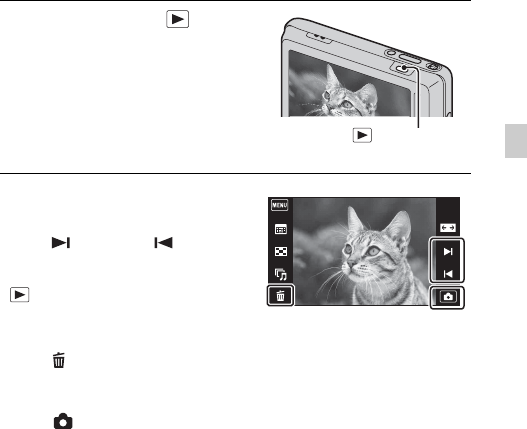 MENU