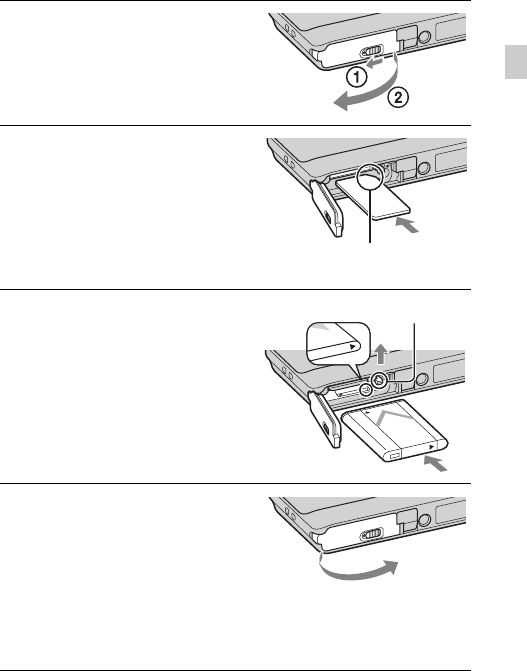 ①
②