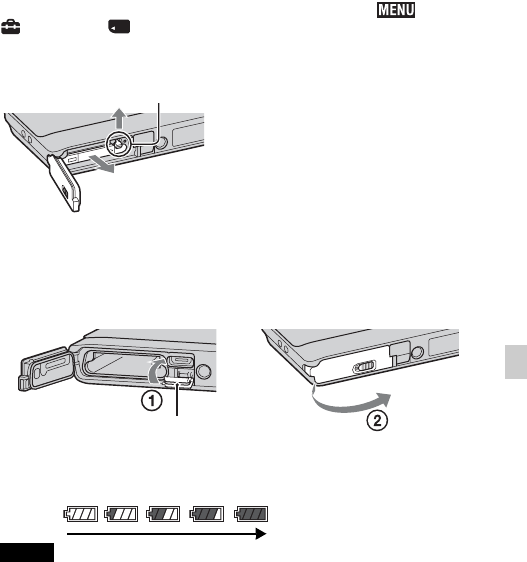 MENU

①

②