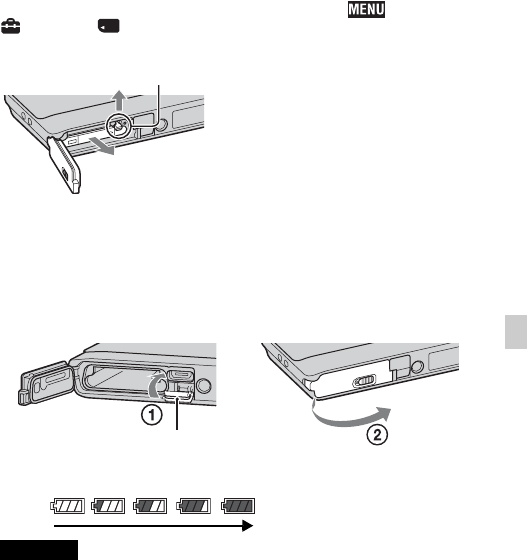 MENU

①

②