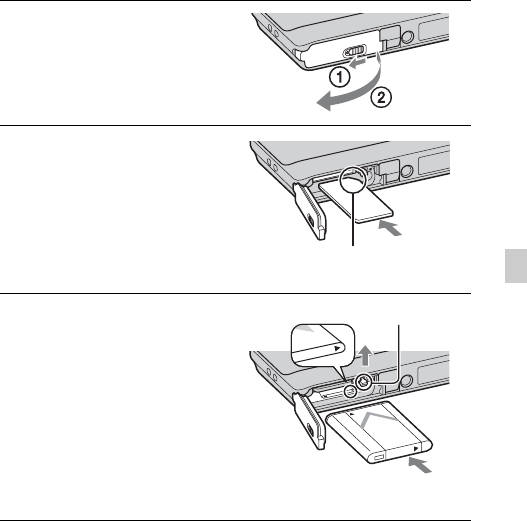 ①
②