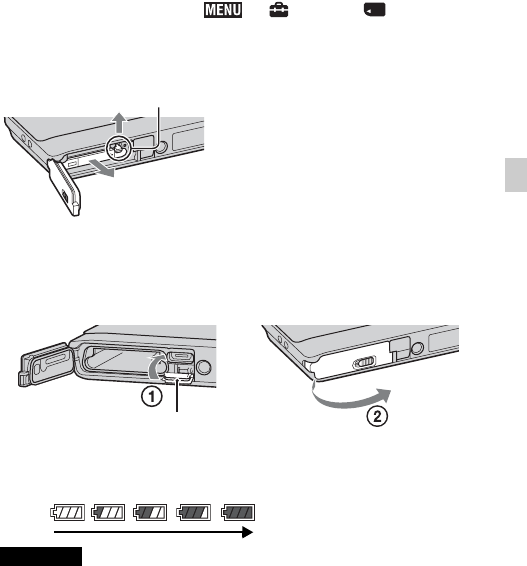 MENU

①

②